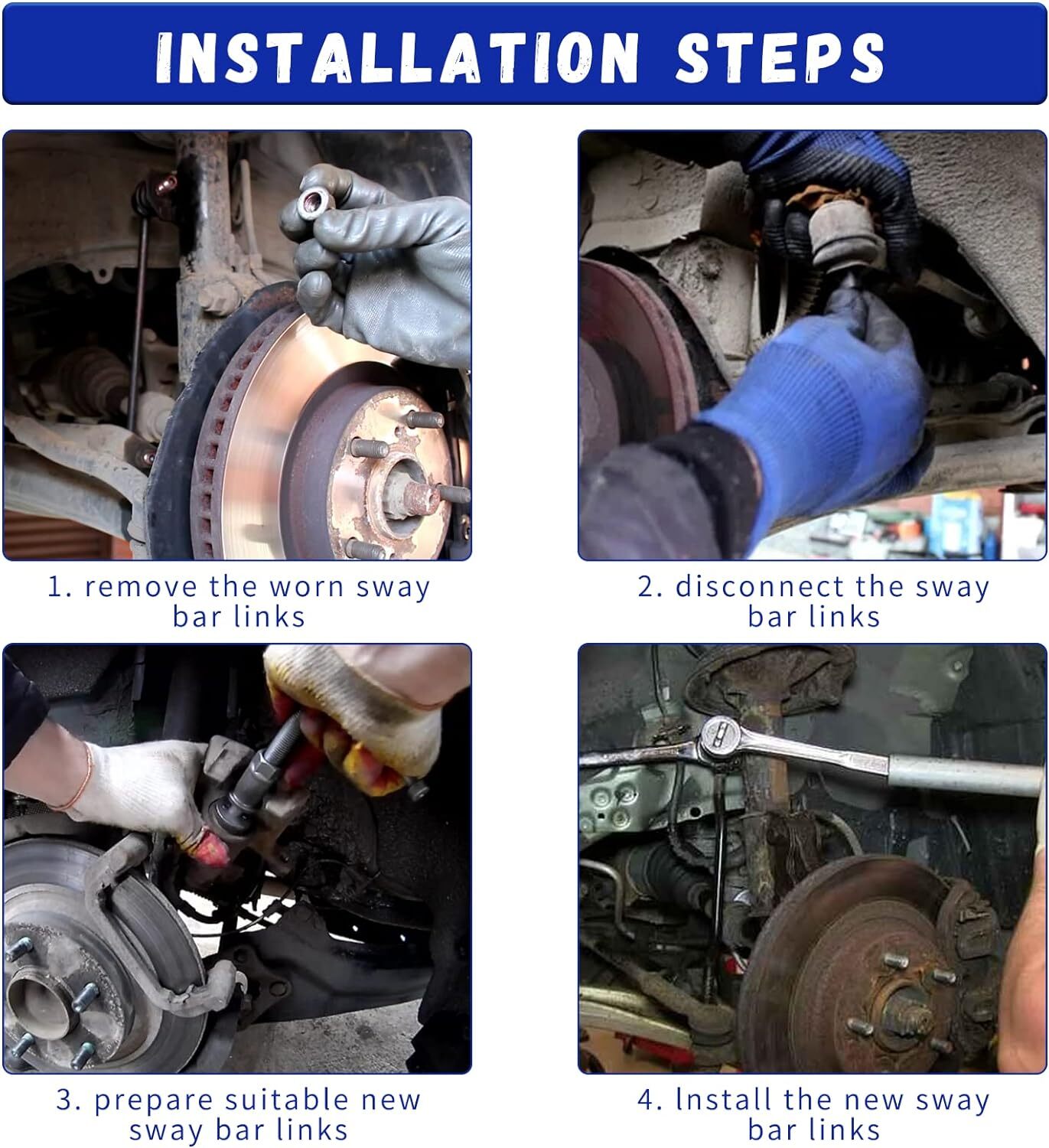 INSTALLATION STEPS

1. remove the worn sway bar links

2. disconnect the sway bar links

3. prepare suitable new sway bar links

4. Install the new sway bar links