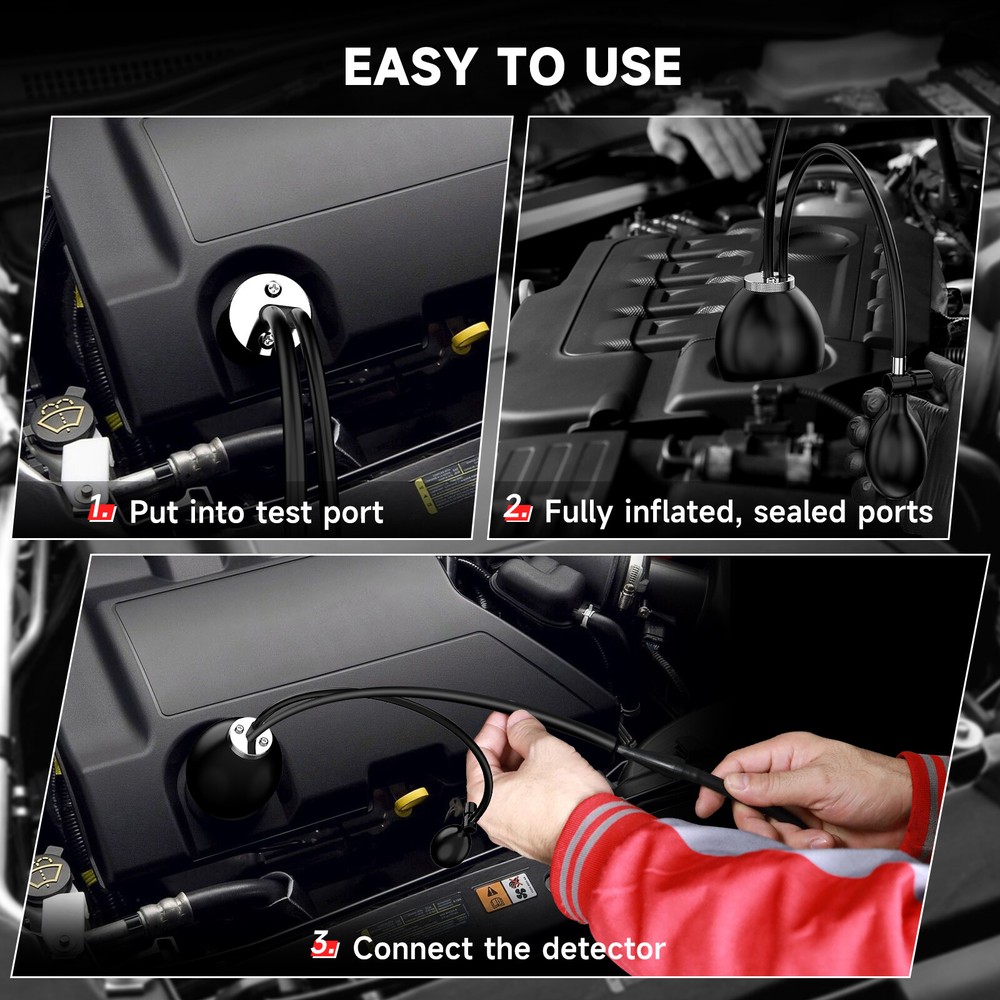 EASY TO USE

1. Put into test port

2. Fully inflated, sealed ports

3. Connect the detector