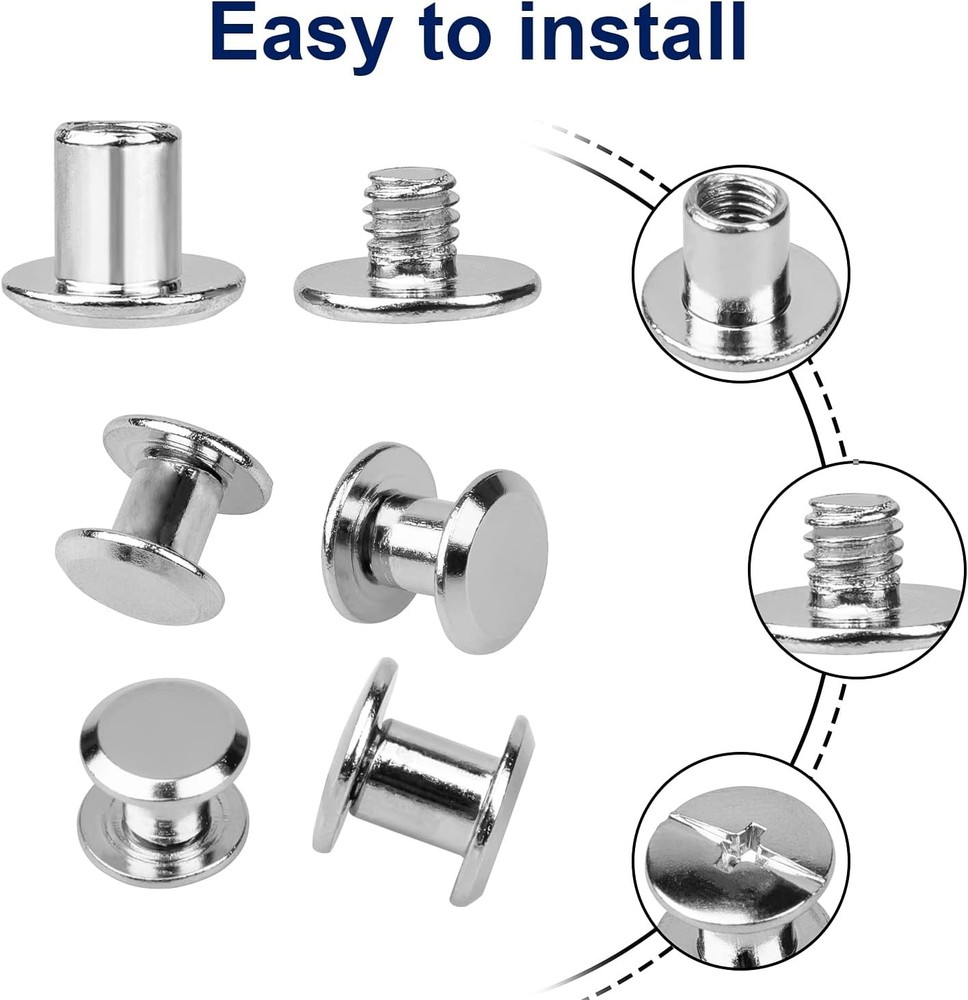 Easy to install