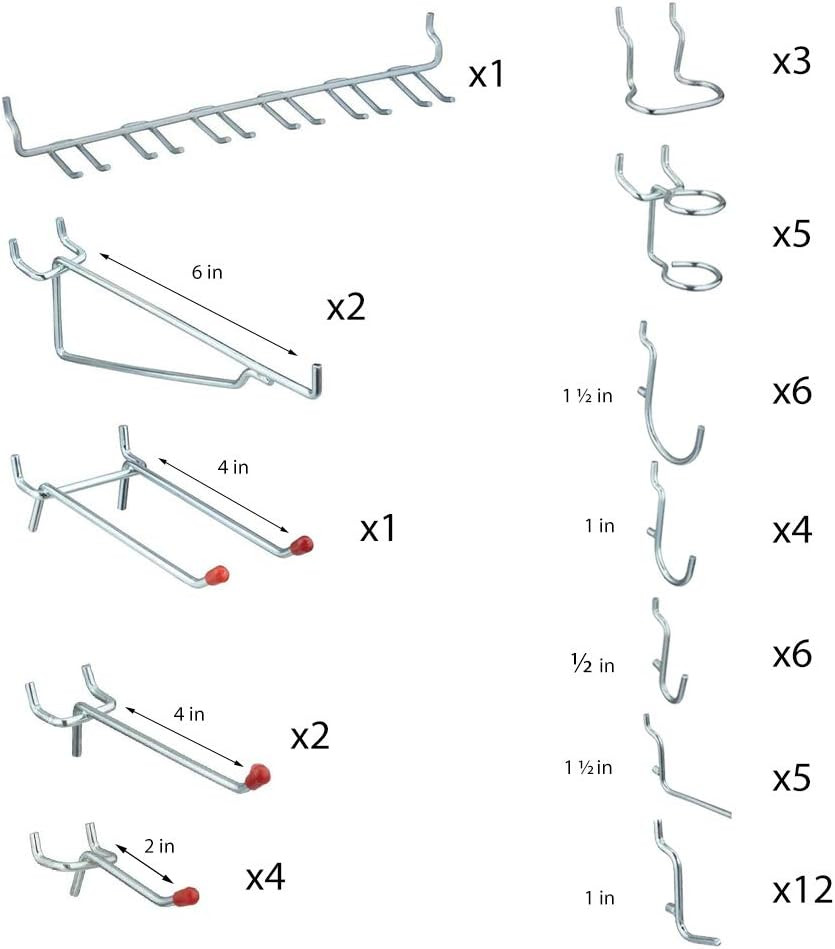 x1

6 in

x2

4 in

x1

4 in

x2

2 in

x4

x3

x5

1 ½ in

x6

1 in

x4

½ in

x6

1 ½ in

x5

1 in

x12