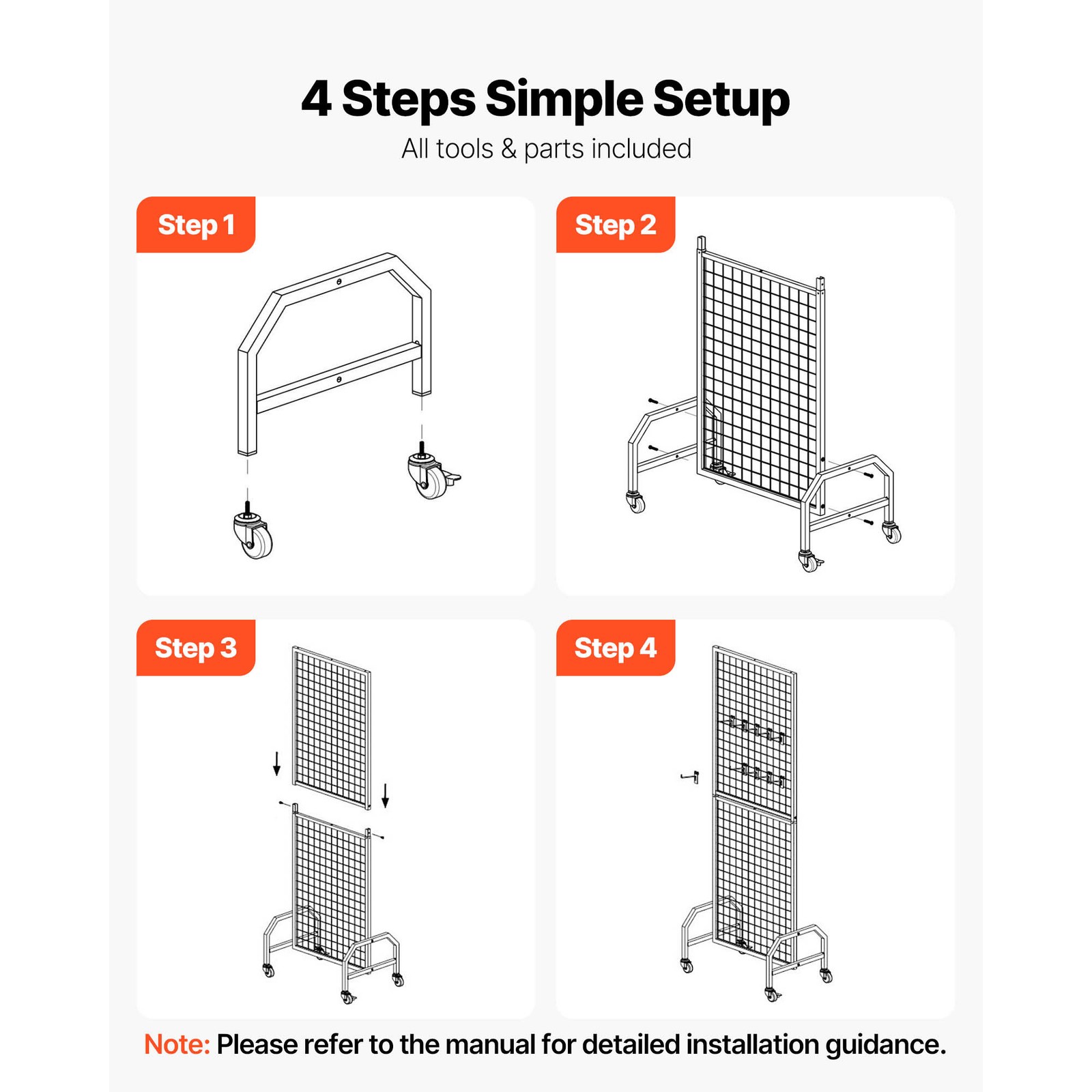 4 Steps Simple Setup

All tools & parts included

Step 1

Step 2

Step 3

Step 4

Note: Please refer to the manual for detailed installation guidance.