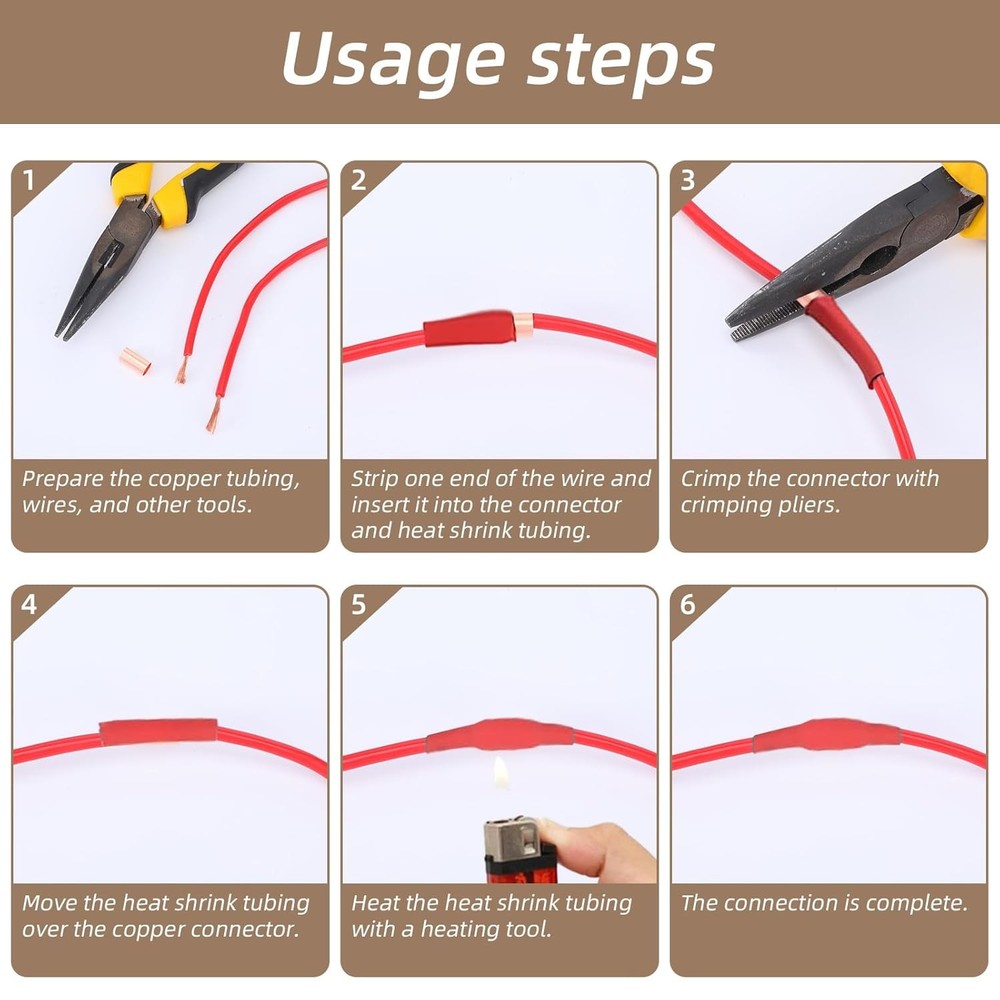 Usage steps

1

Prepare the copper tubing, wires, and other tools.

2

Strip one end of the wire and insert it into the connector and heat shrink tubing.

3

Crimp the connector with crimping pliers.

4

Move the heat shrink tubing over the copper connector.

5

Heat the heat shrink tubing with a heating tool.

6

The connection is complete.