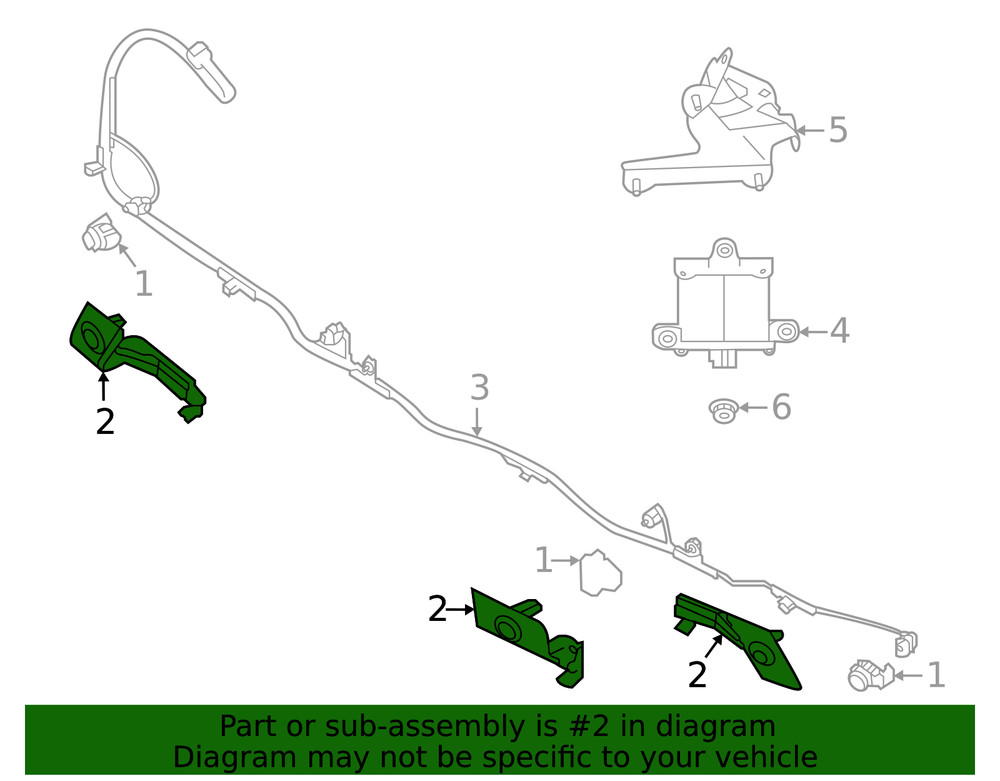 5
1
4
2
3
6
1
2
2
1
Part or sub-assembly is #2 in diagram
Diagram may not be specific to your vehicle