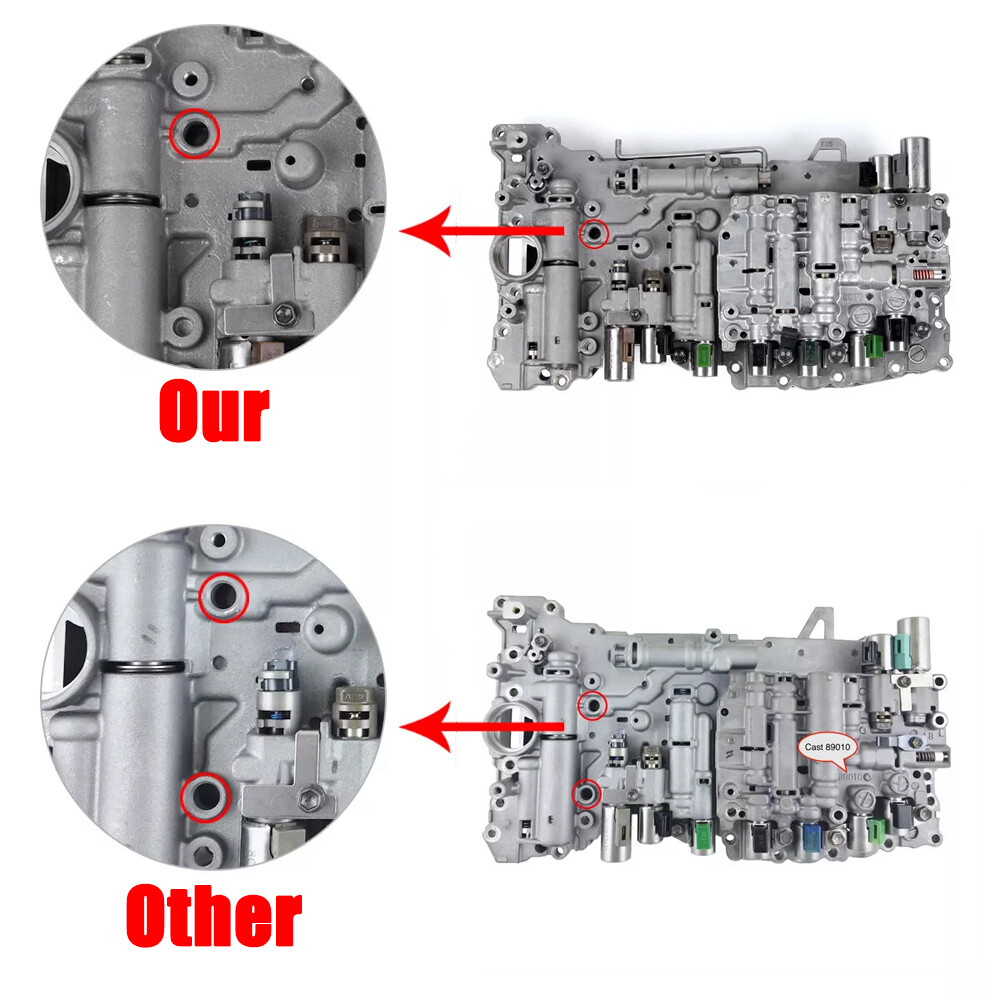 Our

Other

Cast 89010