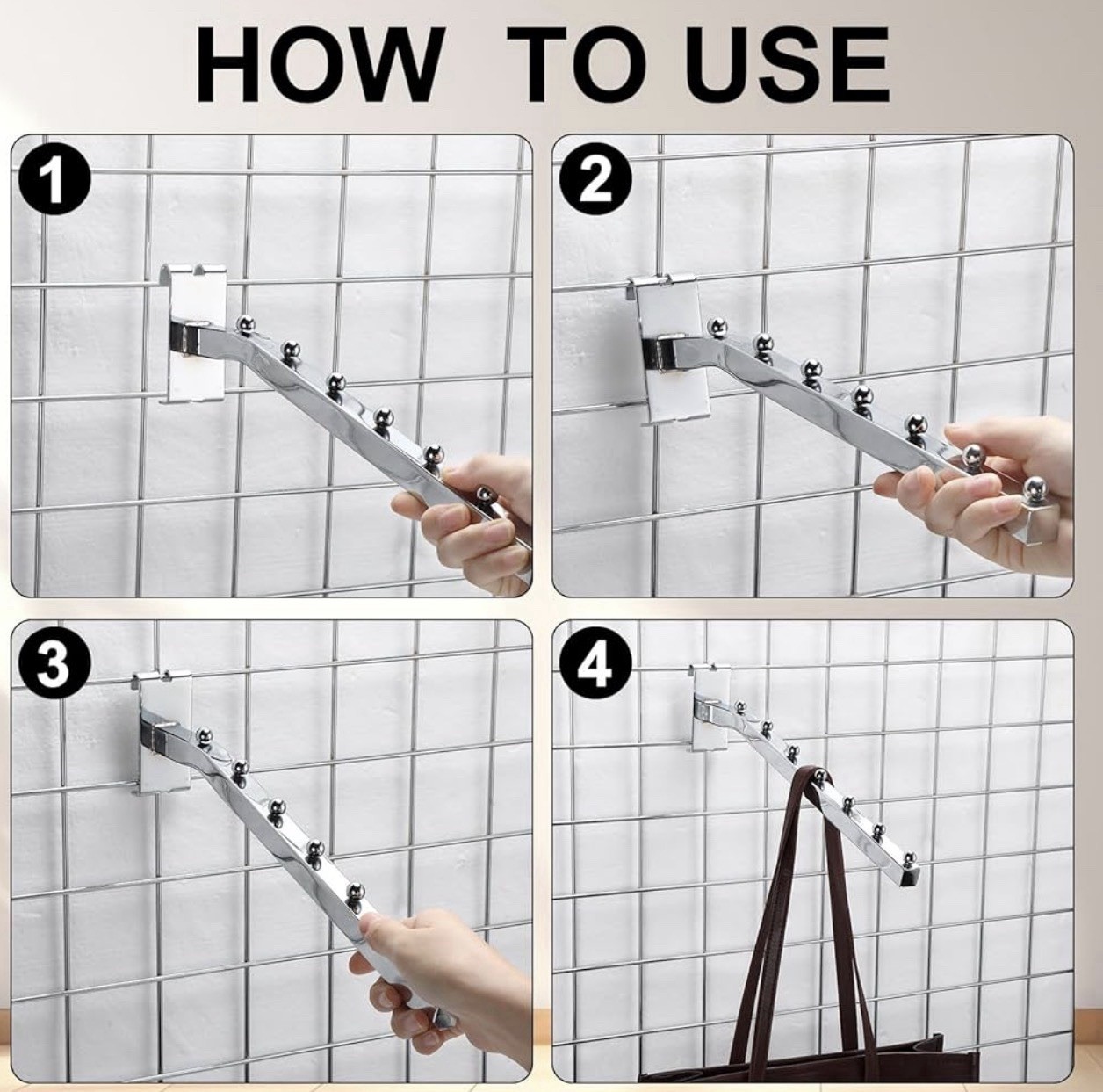 HOW TO USE

1

2

3

4