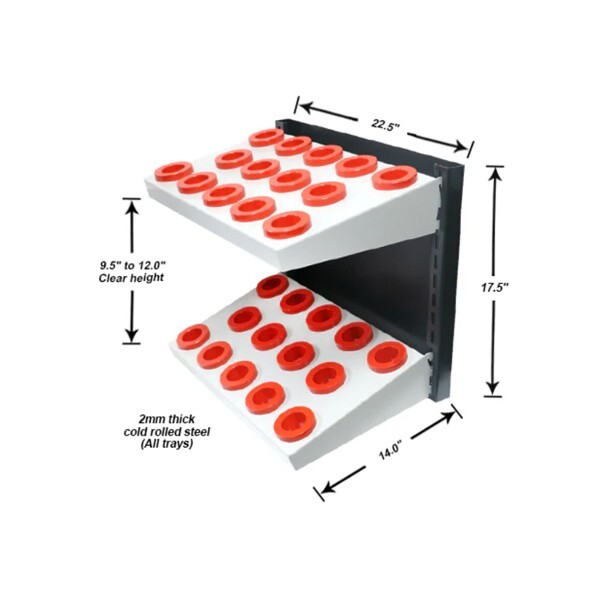 22.5"

9.5" to 12.0"
Clear height

17.5"

2mm thick
cold rolled steel
(All trays)

14.0"