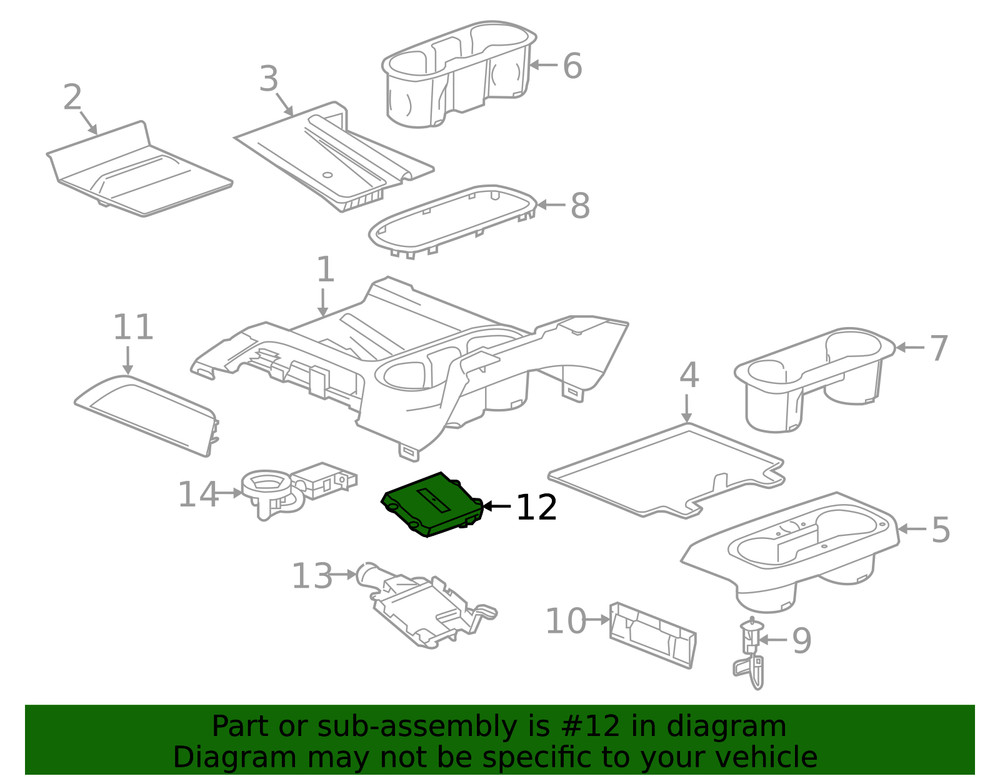 2
3
6
8
1
11
7
4
14
12
5
13
10
9

Part or sub-assembly is #12 in diagram
Diagram may not be specific to your vehicle