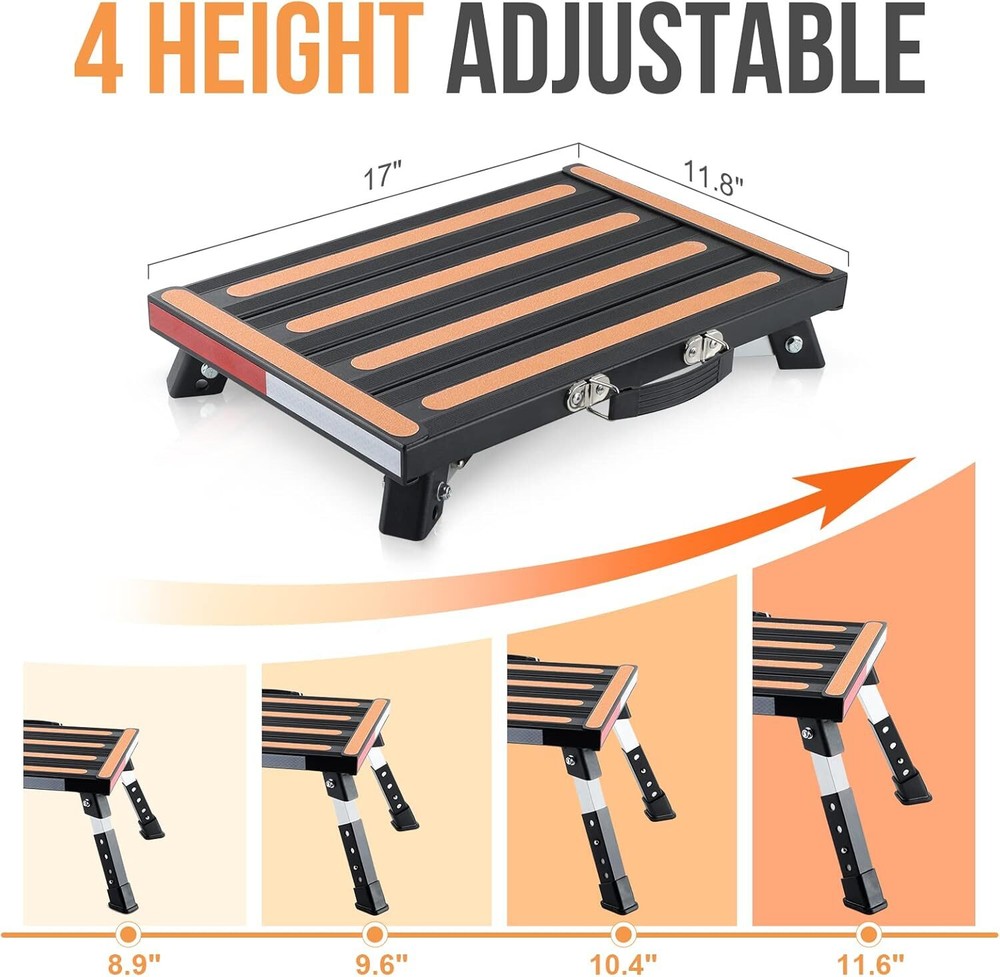 4 HEIGHT ADJUSTABLE

17"

11.8"

8.9"

9.6"

10.4"

11.6"