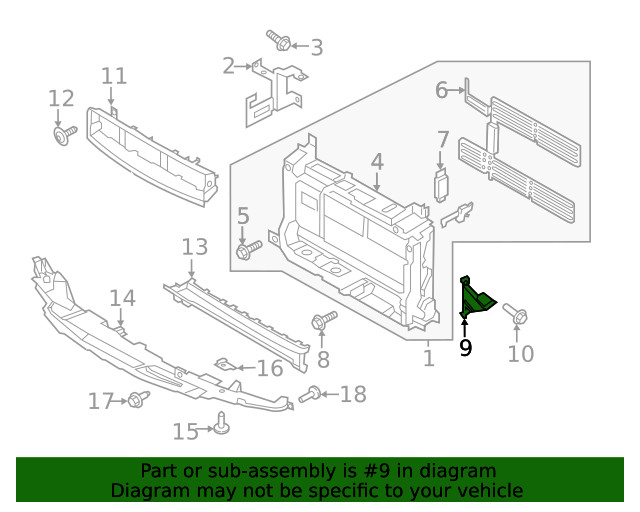 3
2
11
12
6
7
4
5
13
14
9
10
8
1
16
17
18
15

Part or sub-assembly is #9 in diagram
Diagram may not be specific to your vehicle