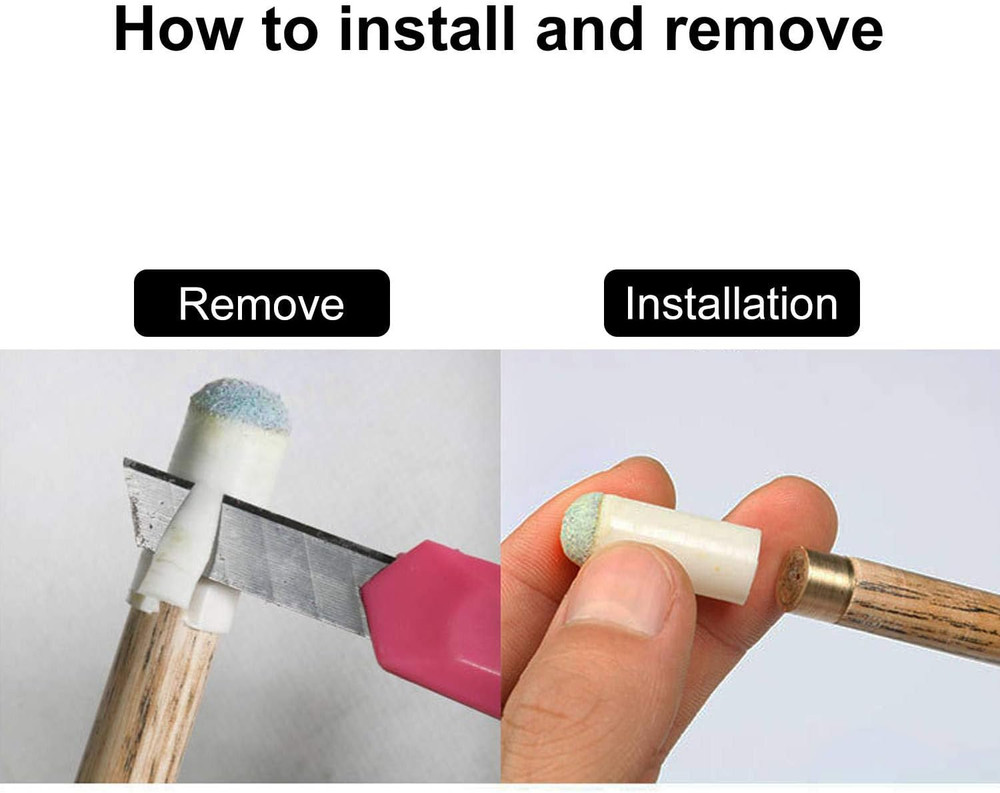 How to install and remove

Remove

Installation