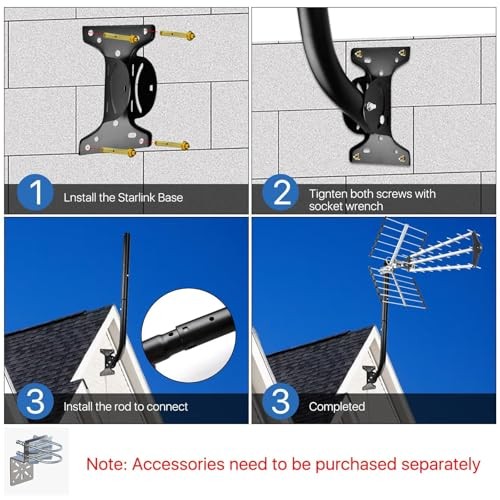 1 Lnstall the Starlink Base

2 Tignten both screws with socket wrench

3 Install the rod to connect

3 Completed

Note: Accessories need to be purchased separately