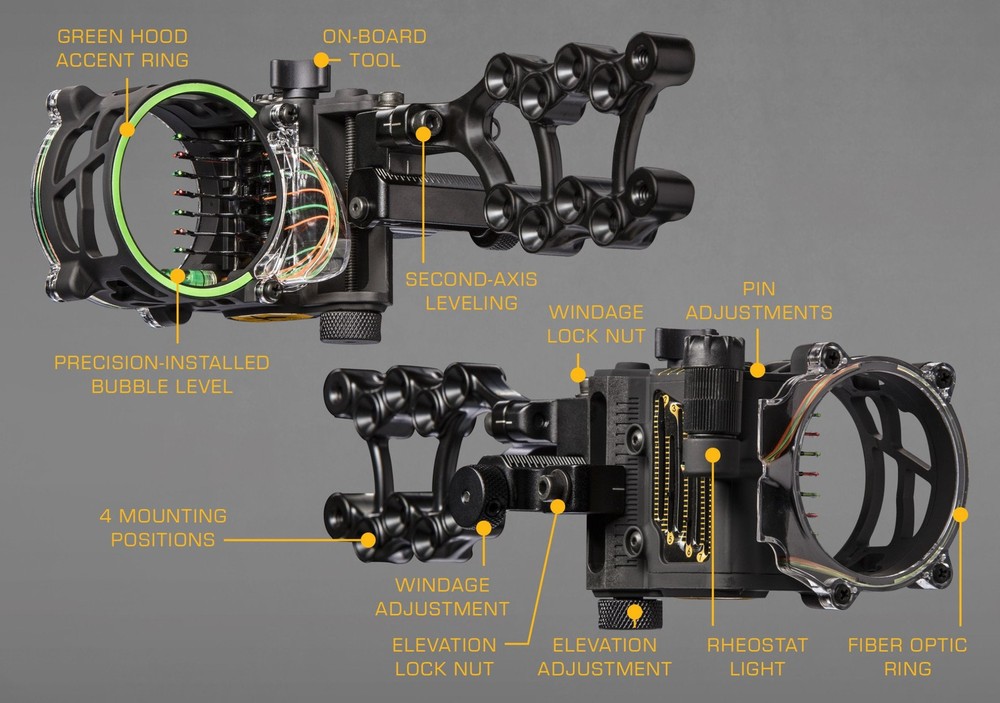 GREEN HOOD
ACCENT RING

ON-BOARD
TOOL

SECOND-AXIS
LEVELING

PRECISION-INSTALLED
BUBBLE LEVEL

WINDAGE
LOCK NUT

PIN
ADJUSTMENTS

4 MOUNTING
POSITIONS

WINDAGE
ADJUSTMENT

ELEVATION
LOCK NUT

ELEVATION
ADJUSTMENT

RHEOSTAT
LIGHT

FIBER OPTIC
RING