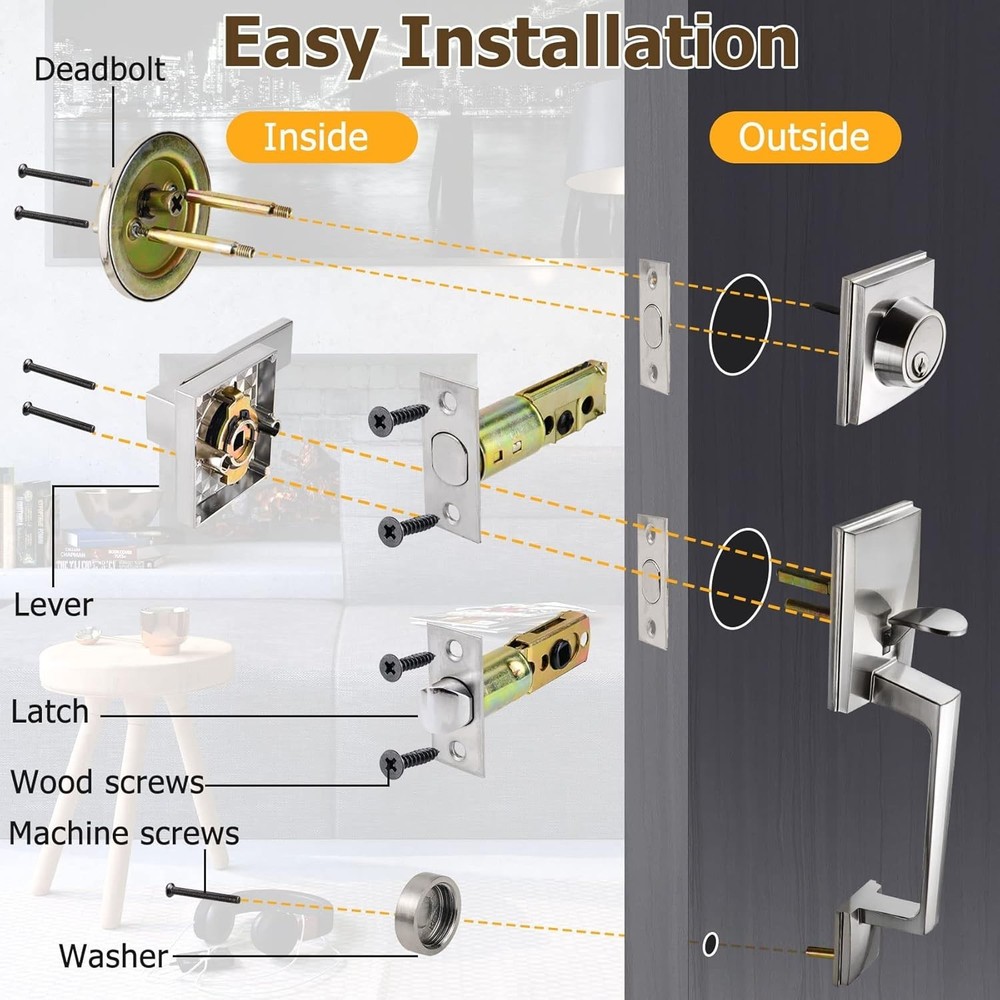 Easy Installation

Deadbolt

Inside

Outside

Lever

Latch

Wood screws

Machine screws

Washer