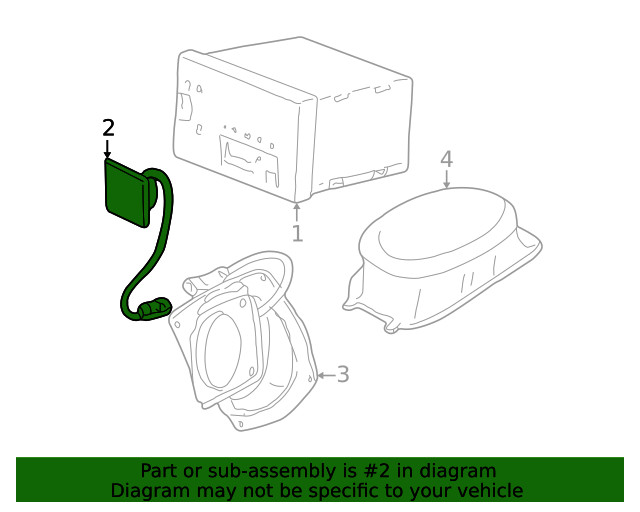 2
4
1
3

Part or sub-assembly is #2 in diagram
Diagram may not be specific to your vehicle