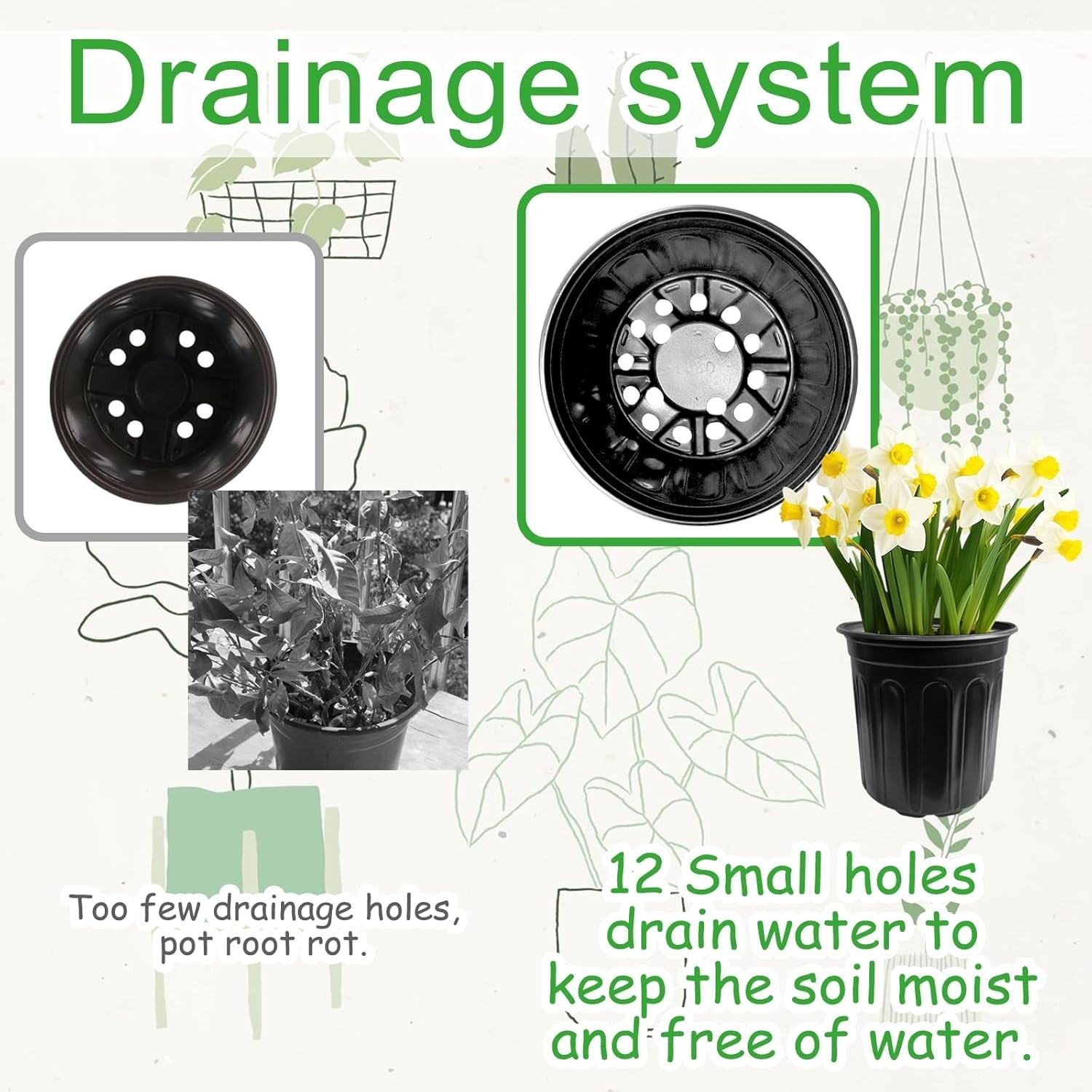 Drainage system

Too few drainage holes, pot root rot.

12 Small holes drain water to keep the soil moist and free of water.