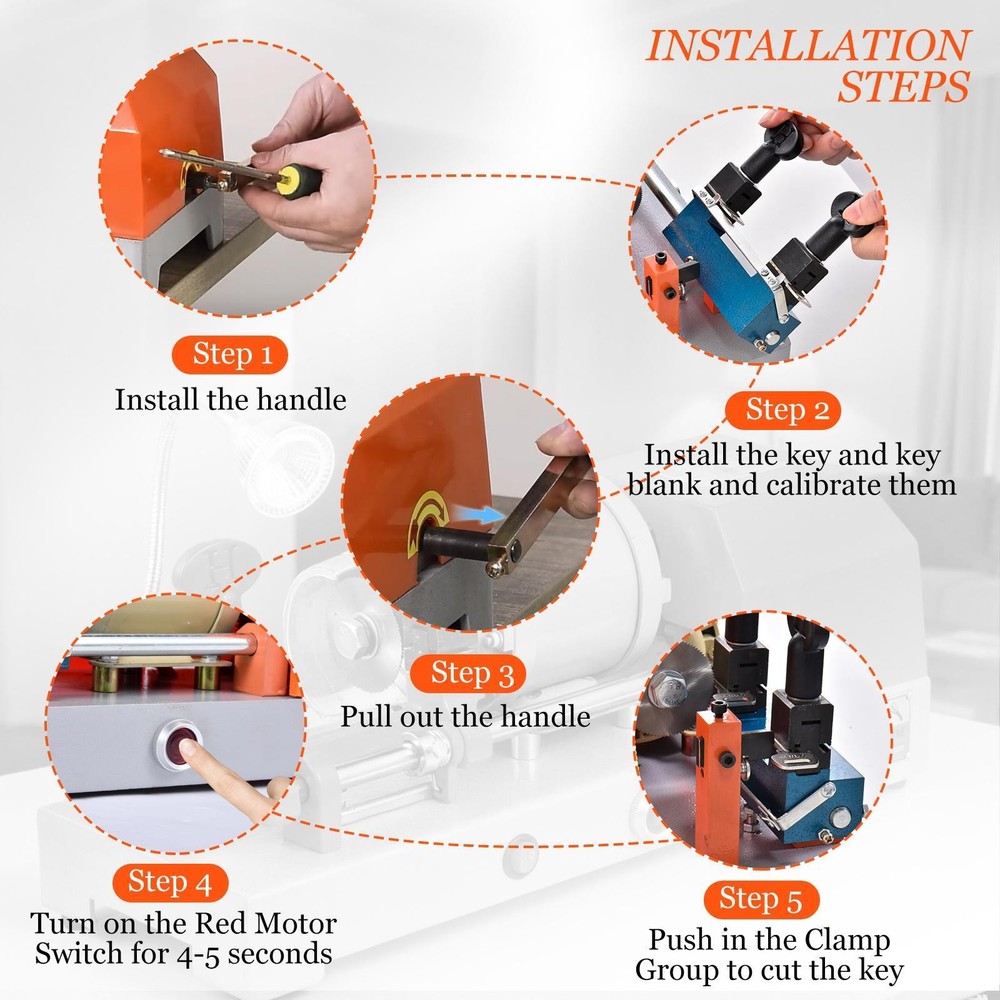 INSTALLATION STEPS

Step 1
Install the handle

Step 2
Install the key and key blank and calibrate them

Step 3
Pull out the handle

Step 4
Turn on the Red Motor Switch for 4-5 seconds

Step 5
Push in the Clamp Group to cut the key