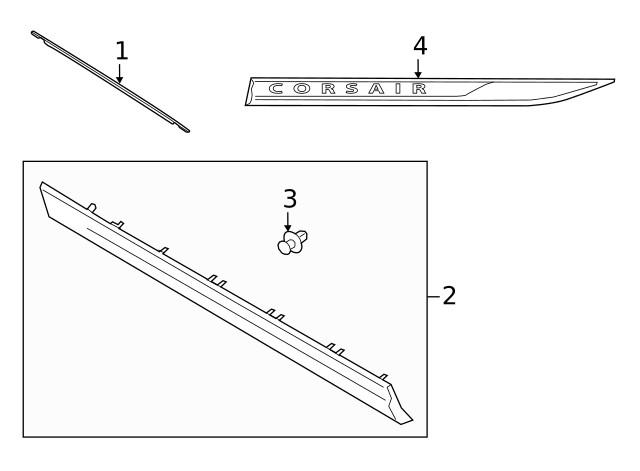 1

4

CORSAIR

3

2