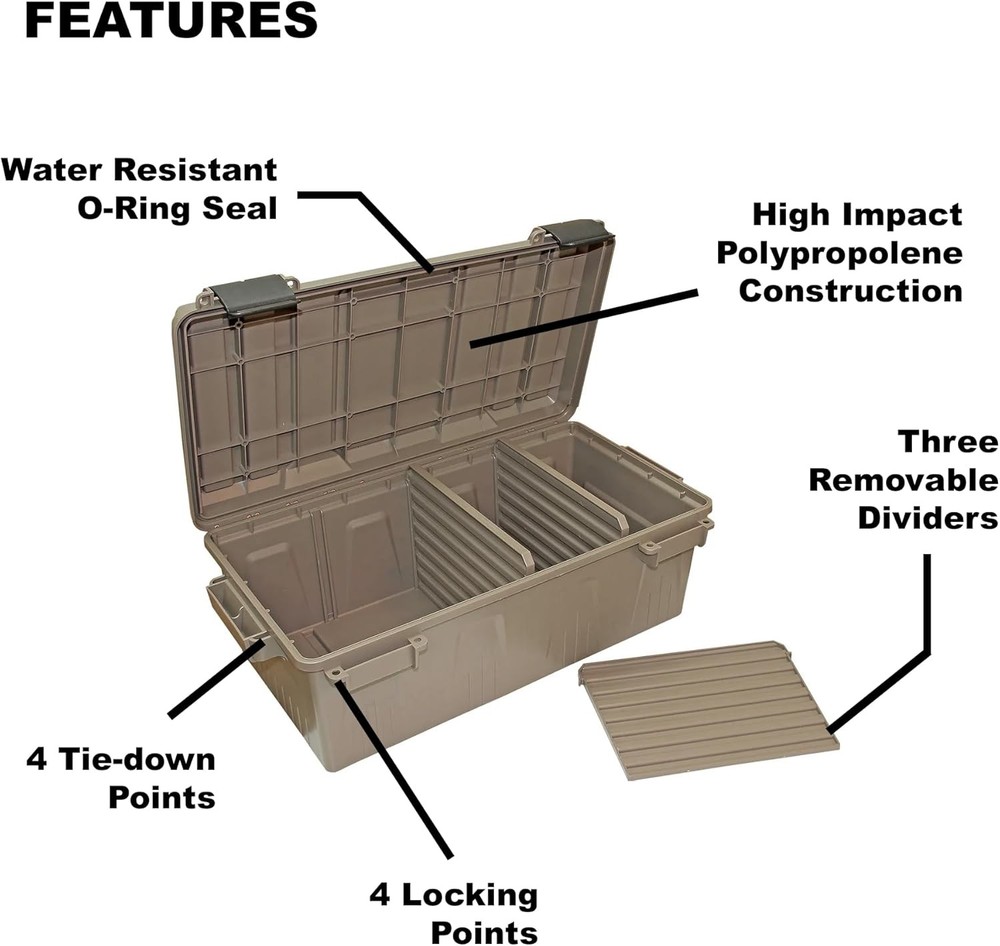 FEATURES

Water Resistant O-Ring Seal

High Impact Polypropolene Construction

Three Removable Dividers

4 Tie-down Points

4 Locking Points