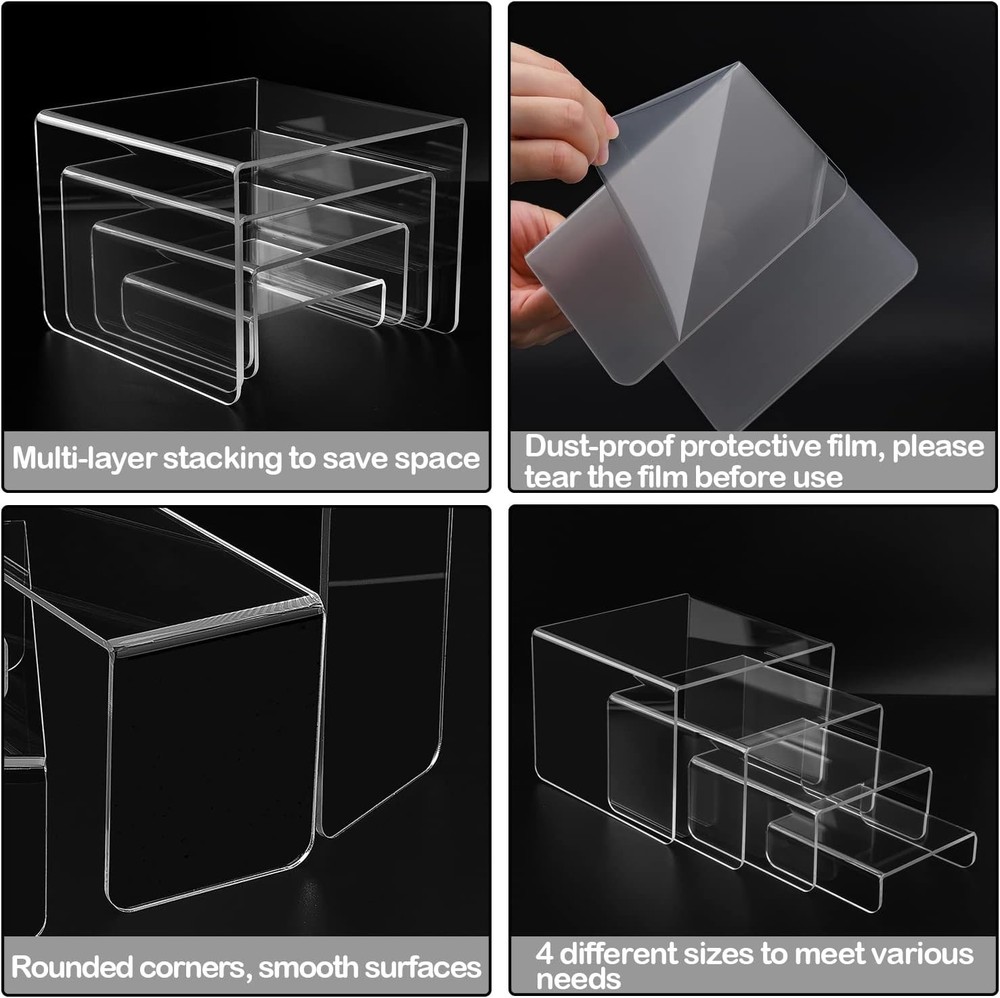 Multi-layer stacking to save space

Dust-proof protective film, please tear the film before use

Rounded corners, smooth surfaces

4 different sizes to meet various needs