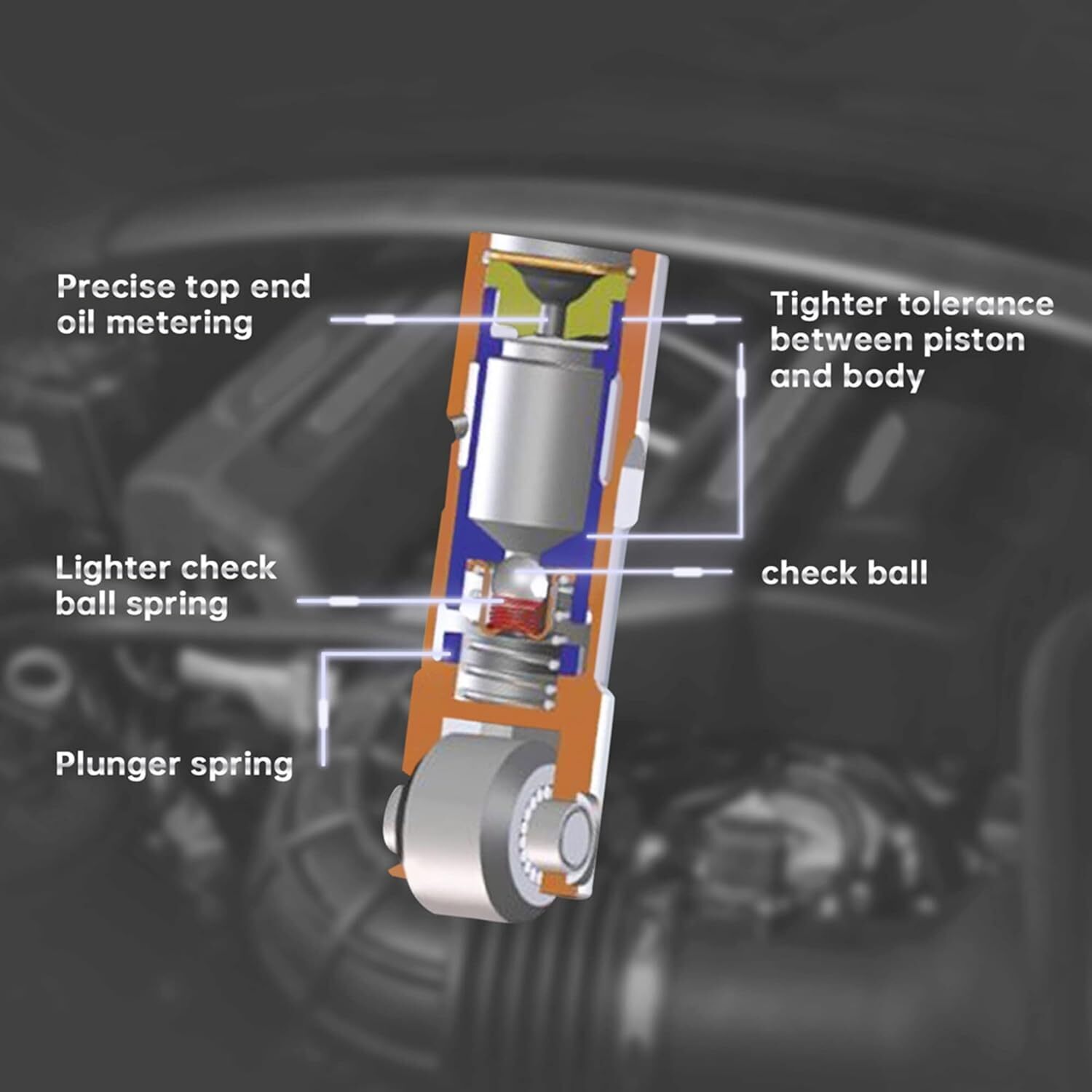 Precise top end oil metering

Tighter tolerance between piston and body

Lighter check ball spring

check ball

Plunger spring