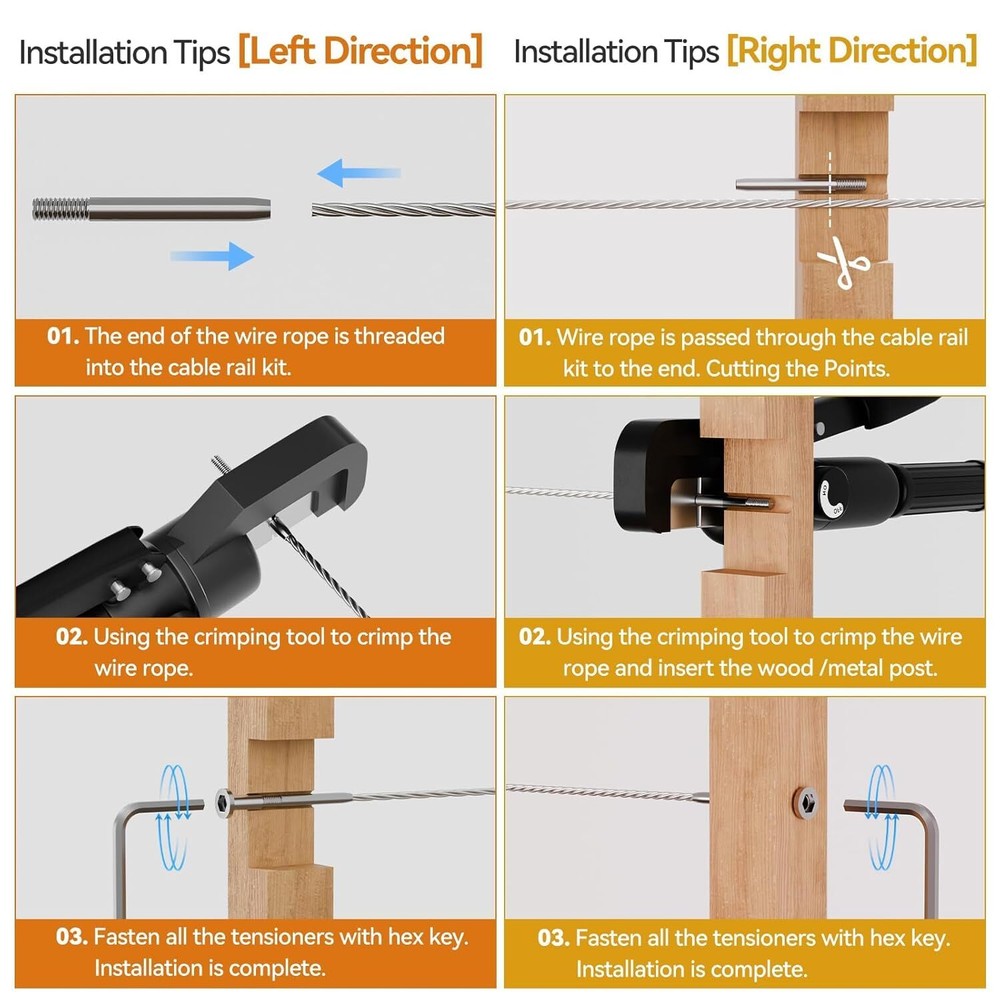 Installation Tips [Left Direction]

01. The end of the wire rope is threaded into the cable rail kit.

02. Using the crimping tool to crimp the wire rope.

03. Fasten all the tensioners with hex key. Installation is complete.

Installation Tips [Right Direction]

01. Wire rope is passed through the cable rail kit to the end. Cutting the Points.

02. Using the crimping tool to crimp the wire rope and insert the wood /metal post.

03. Fasten all the tensioners with hex key. Installation is complete.