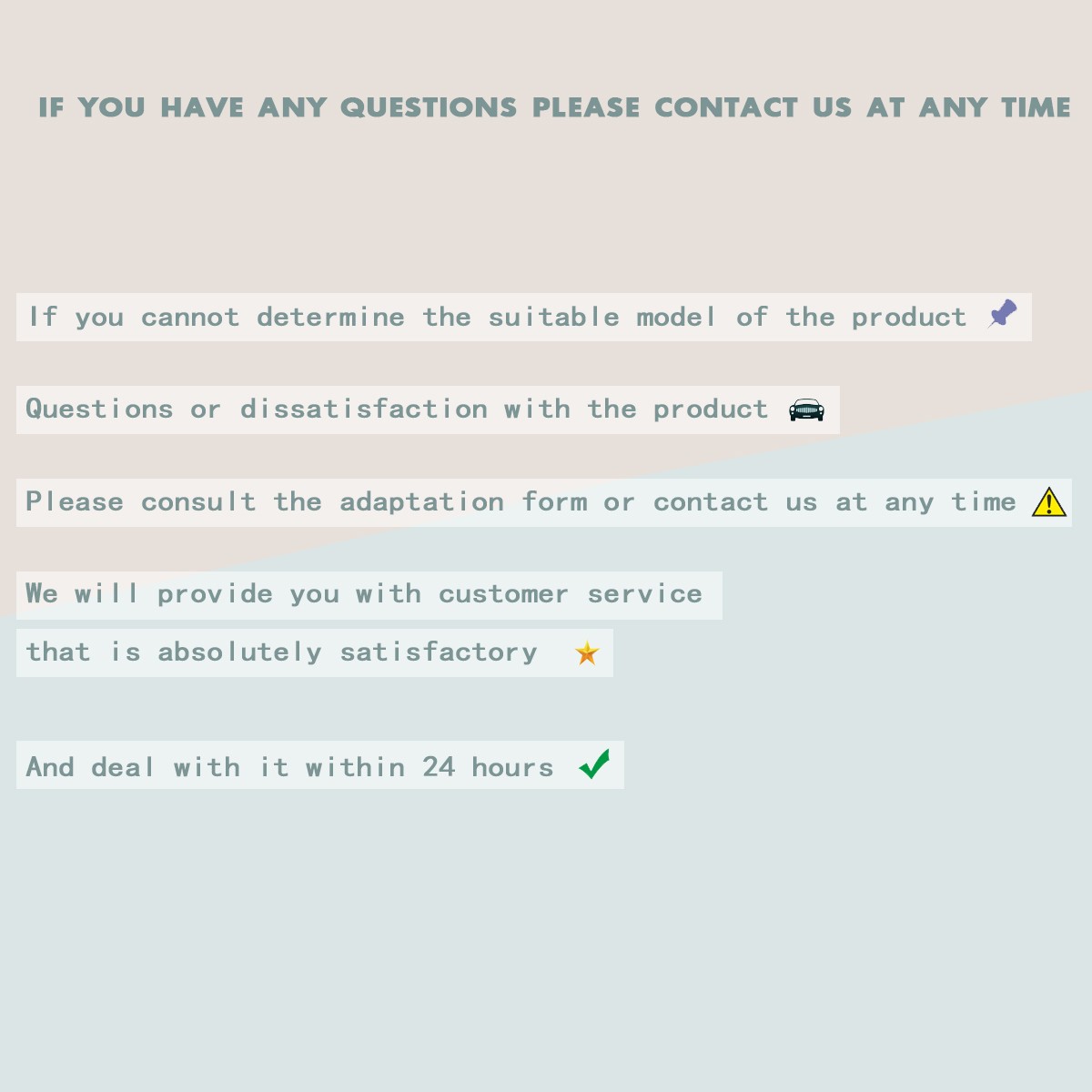 IF YOU HAVE ANY QUESTIONS PLEASE CONTACT US AT ANY TIME

If you cannot determine the suitable model of the product

Questions or dissatisfaction with the product

Please consult the adaptation form or contact us at any time

We will provide you with customer service

that is absolutely satisfactory

And deal with it within 24 hours