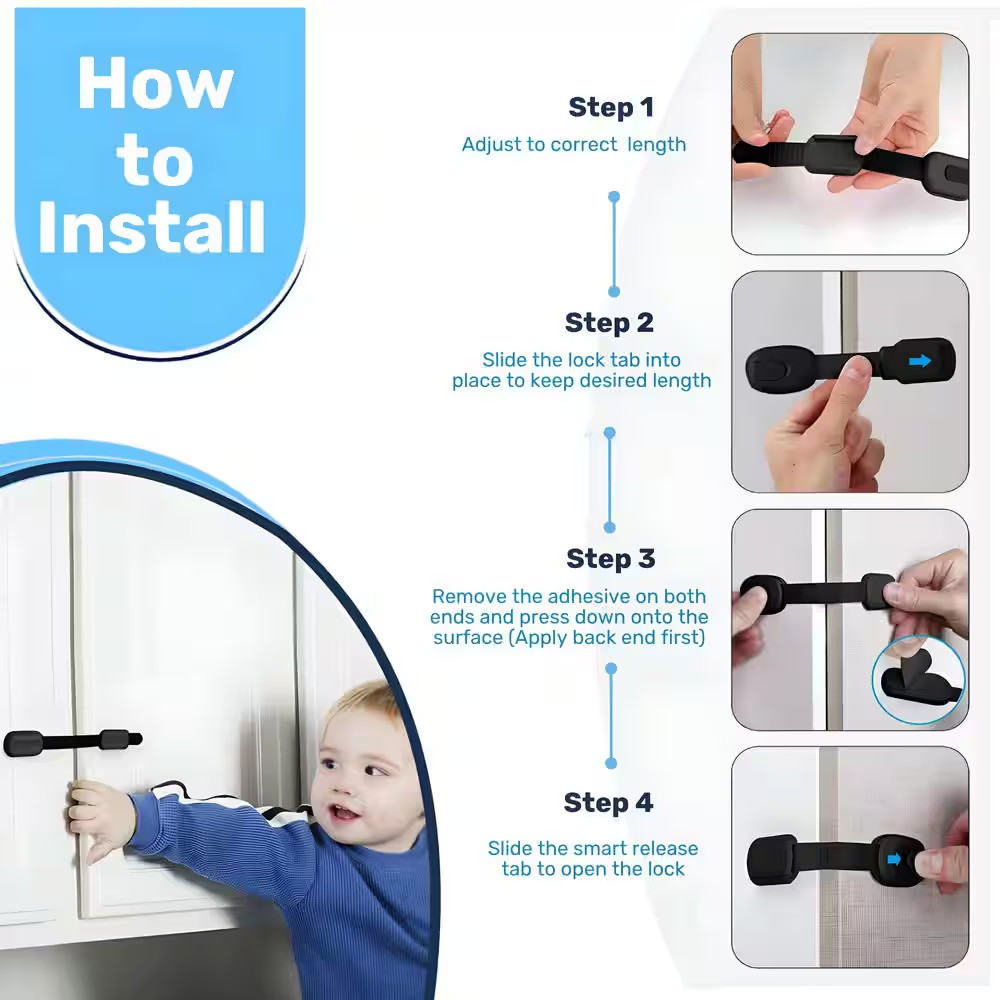 How to Install

Step 1
Adjust to correct length

Step 2
Slide the lock tab into place to keep desired length

Step 3
Remove the adhesive on both ends and press down onto the surface (Apply back end first)

Step 4
Slide the smart release tab to open the lock