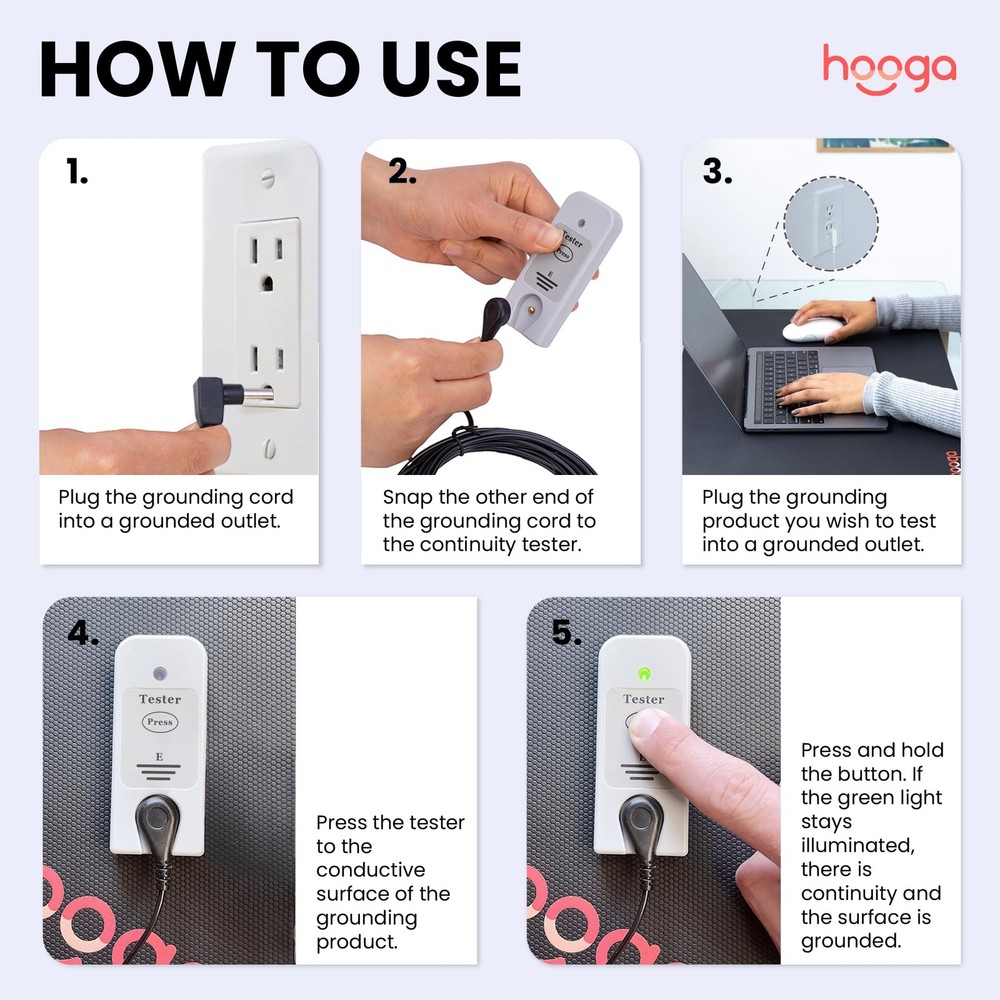 HOW TO USE

hooga

1.

Plug the grounding cord into a grounded outlet.

2.

Tester

Press

E

Snap the other end of the grounding cord to the continuity tester.

3.

Plug the grounding product you wish to test into a grounded outlet.

4.

Tester

Press

E

Press the tester to the conductive surface of the grounding product.

5.

Tester

Press and hold the button. If the green light stays illuminated, there is continuity and the surface is grounded.