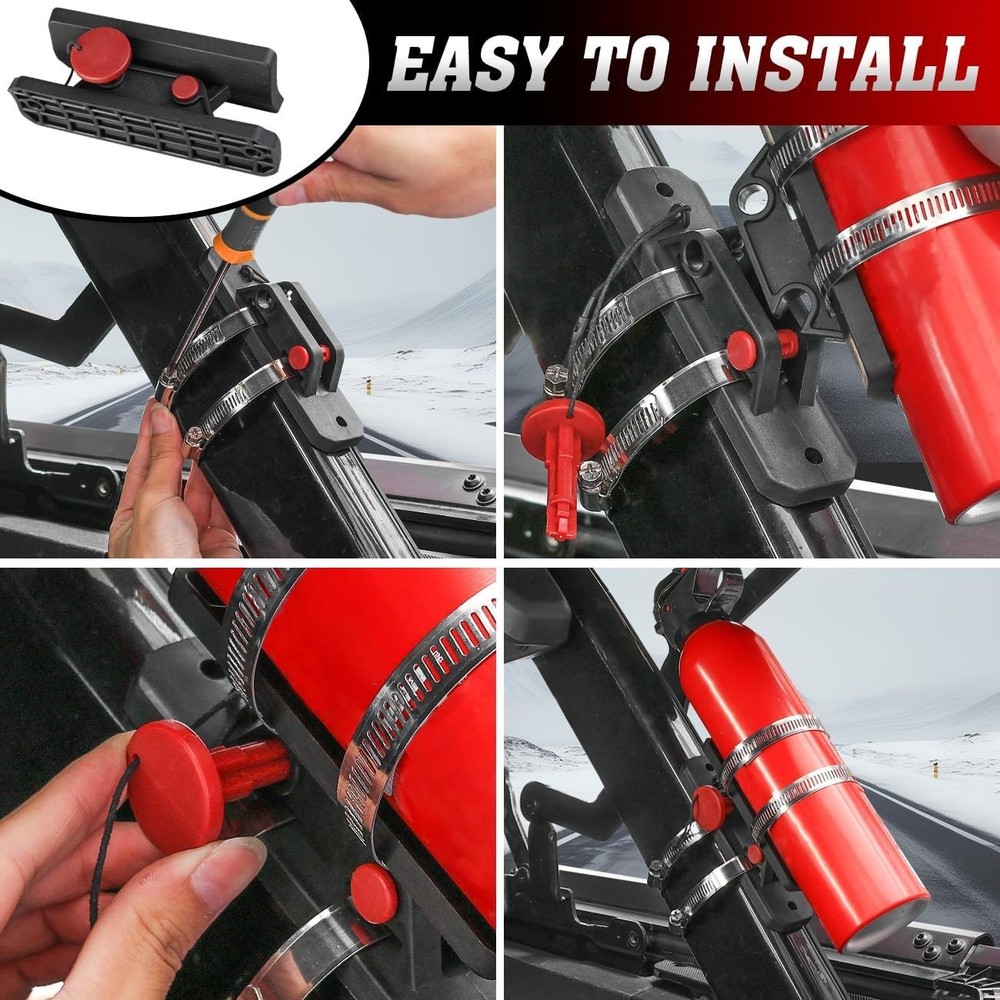 EASY TO INSTALL