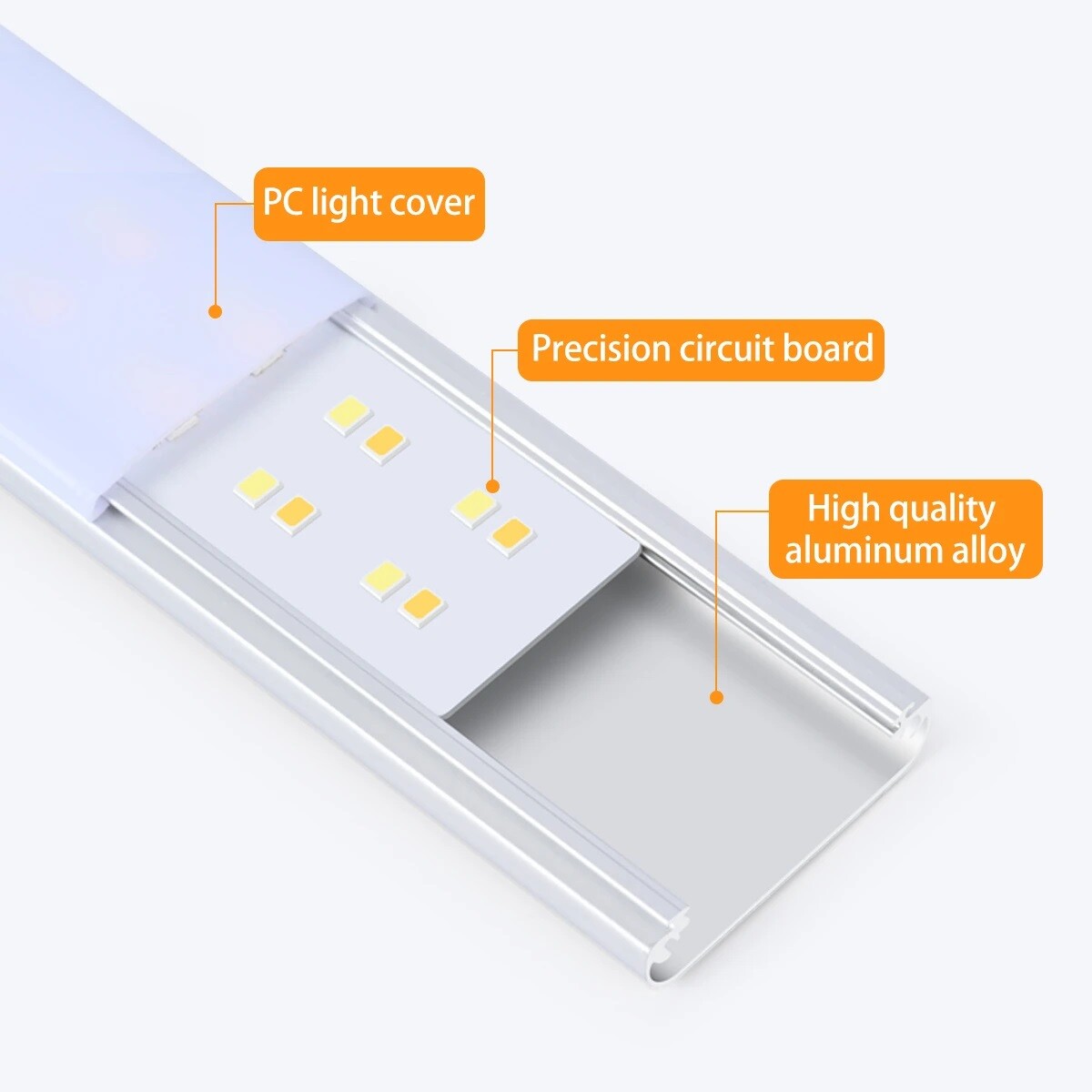 PC light cover

Precision circuit board

High quality aluminum alloy