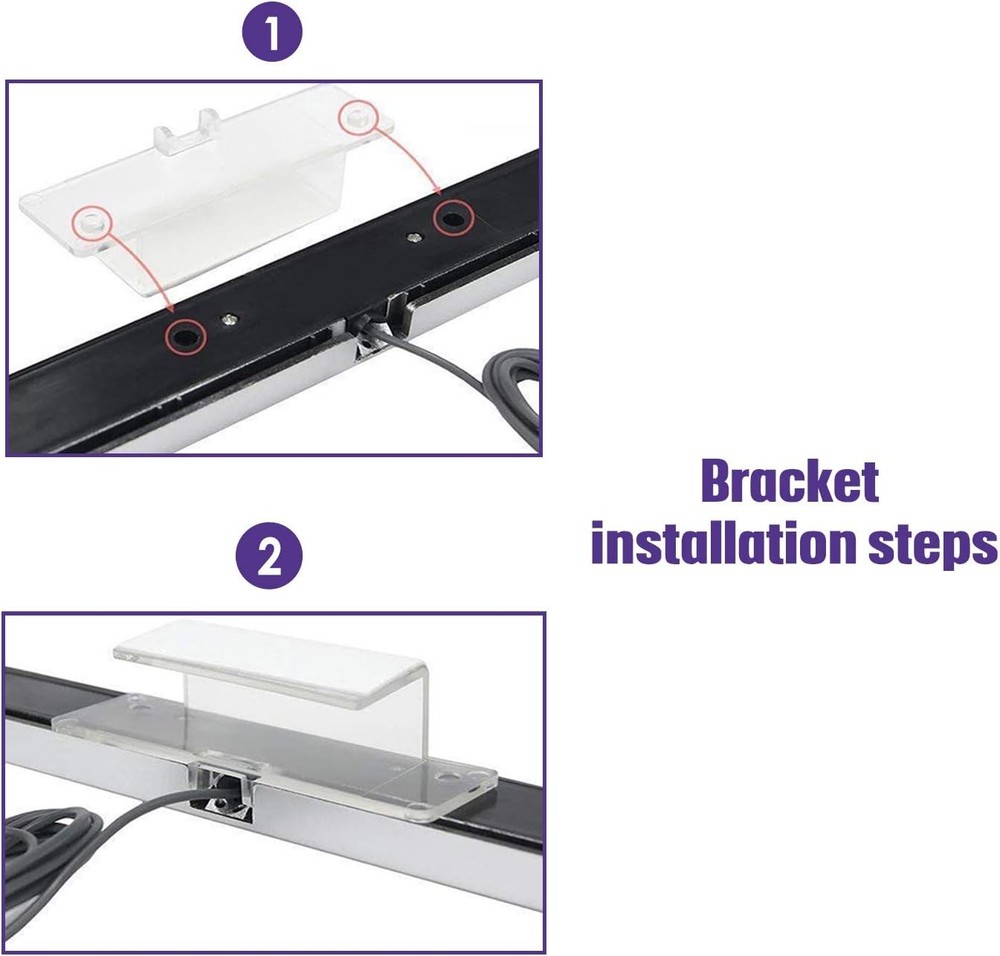 1

2

Bracket installation steps