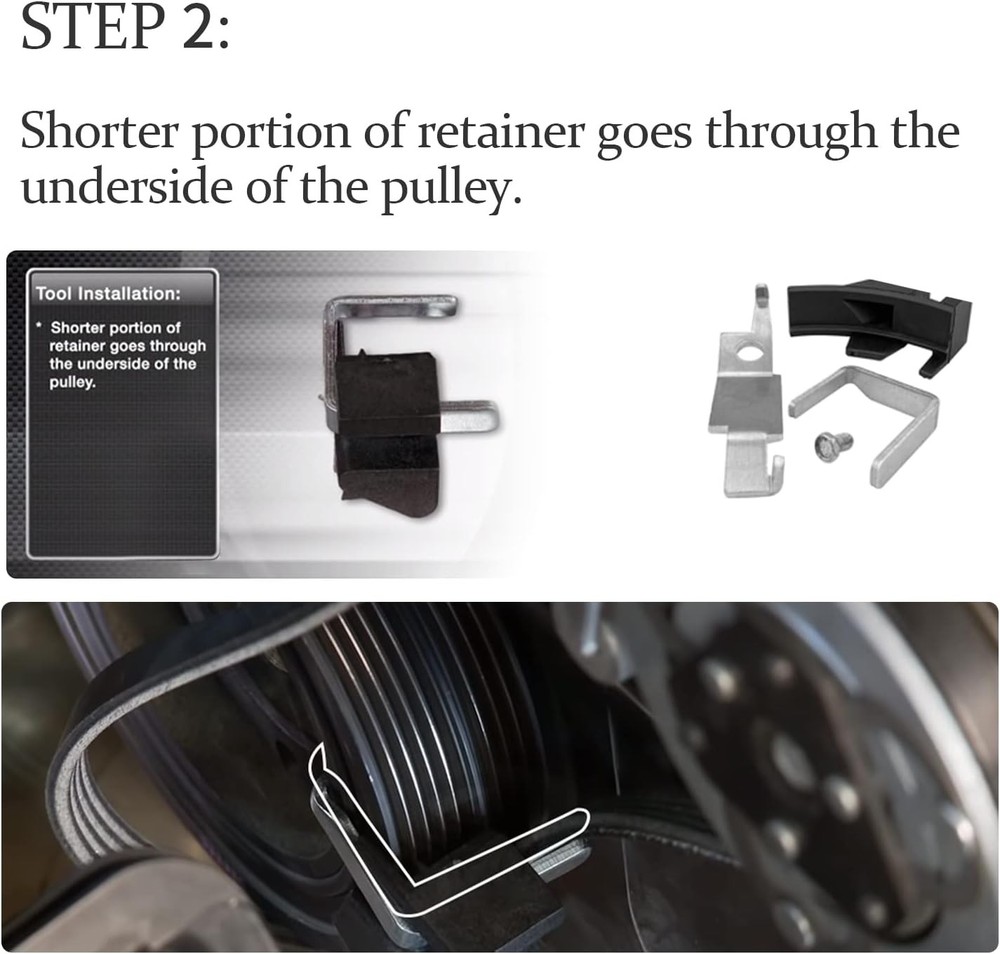 STEP 2:

Shorter portion of retainer goes through the underside of the pulley.

Tool Installation:

* Shorter portion of retainer goes through the underside of the pulley.