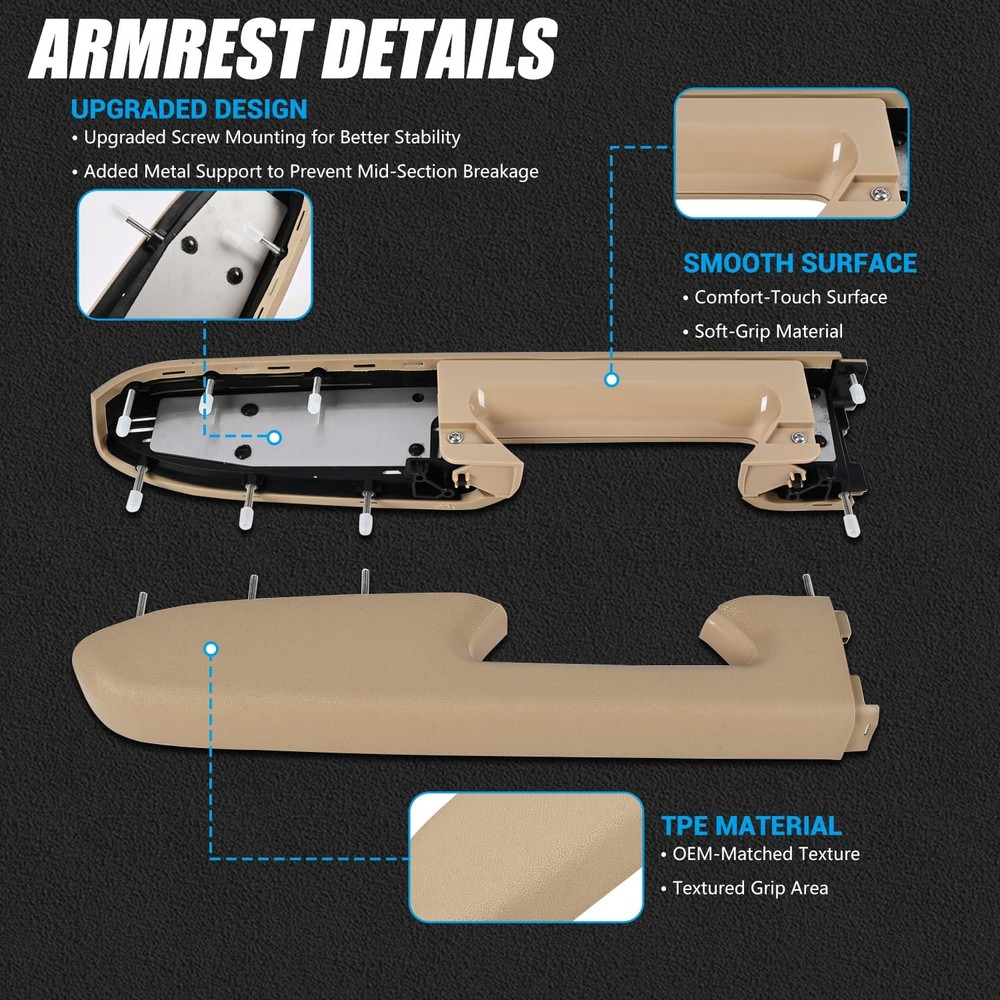 ARMREST DETAILS

UPGRADED DESIGN
• Upgraded Screw Mounting for Better Stability
• Added Metal Support to Prevent Mid-Section Breakage

SMOOTH SURFACE
• Comfort-Touch Surface
• Soft-Grip Material

TPE MATERIAL
• OEM-Matched Texture
• Textured Grip Area