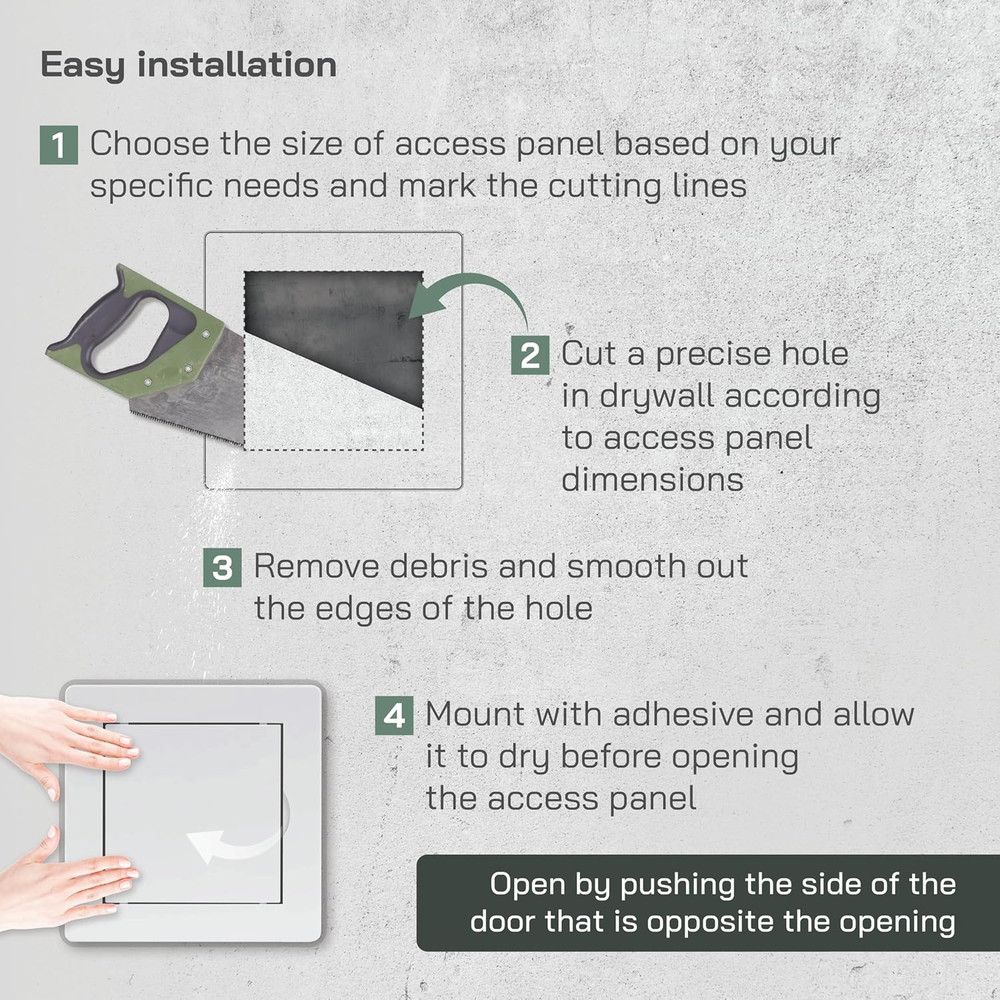 Easy installation

1 Choose the size of access panel based on your specific needs and mark the cutting lines

2 Cut a precise hole in drywall according to access panel dimensions

3 Remove debris and smooth out the edges of the hole

4 Mount with adhesive and allow it to dry before opening the access panel

Open by pushing the side of the door that is opposite the opening