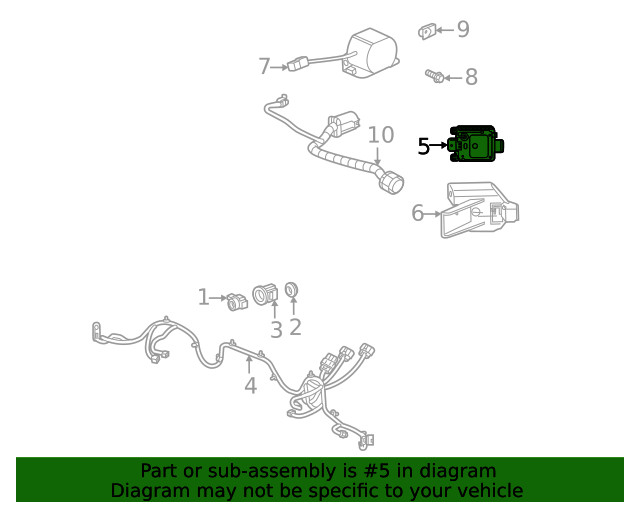 9
7
8
10
5
6
1
3
2
4

Part or sub-assembly is #5 in diagram
Diagram may not be specific to your vehicle