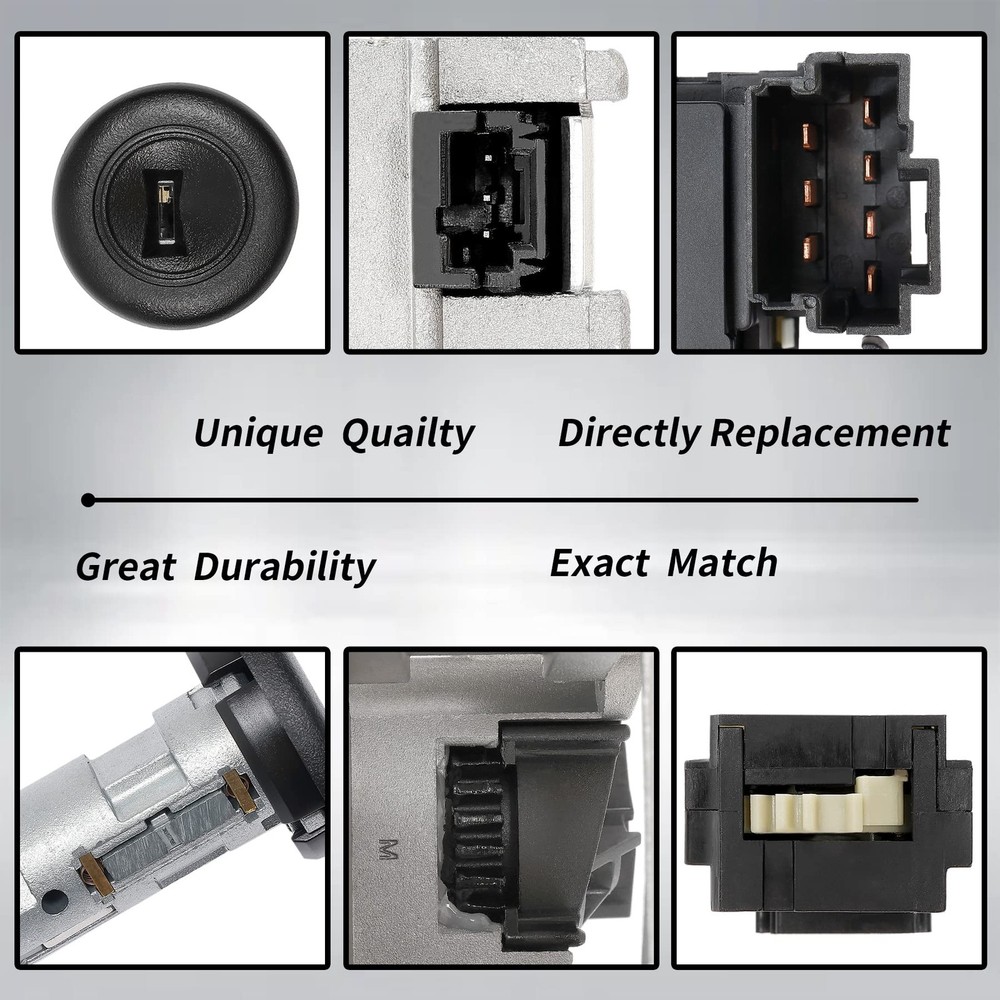 Unique Quailty Directly Replacement

Great Durability Exact Match

M