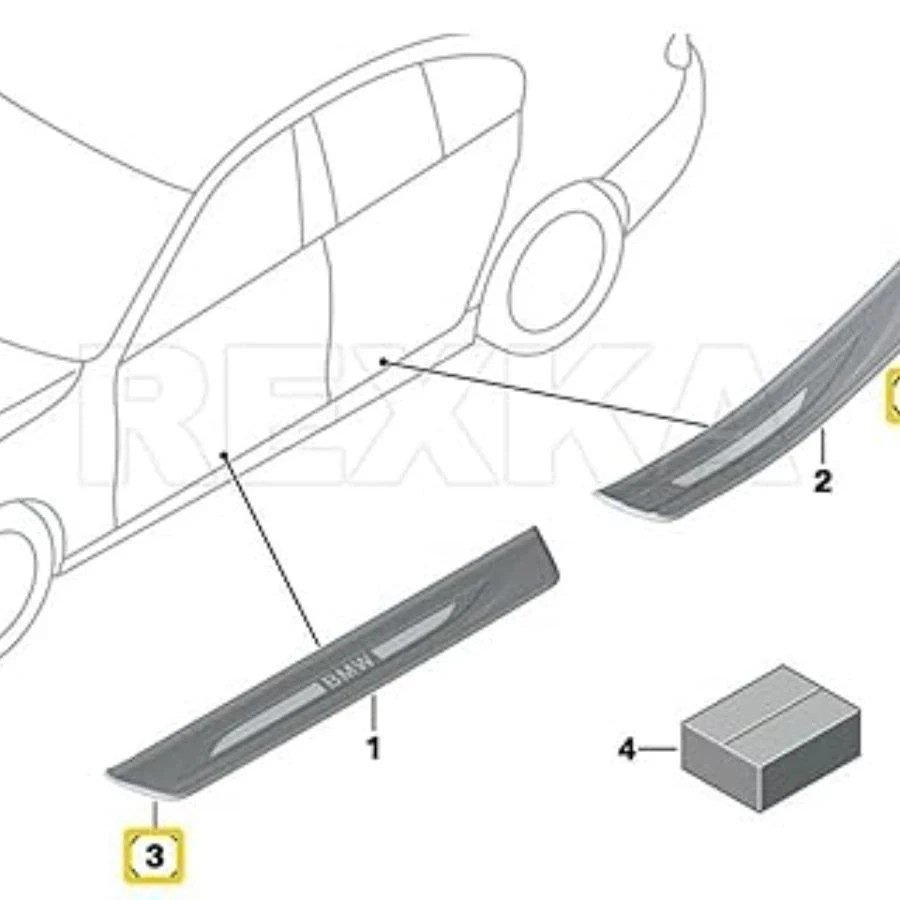 REXKA

2

BMW

1

4

3