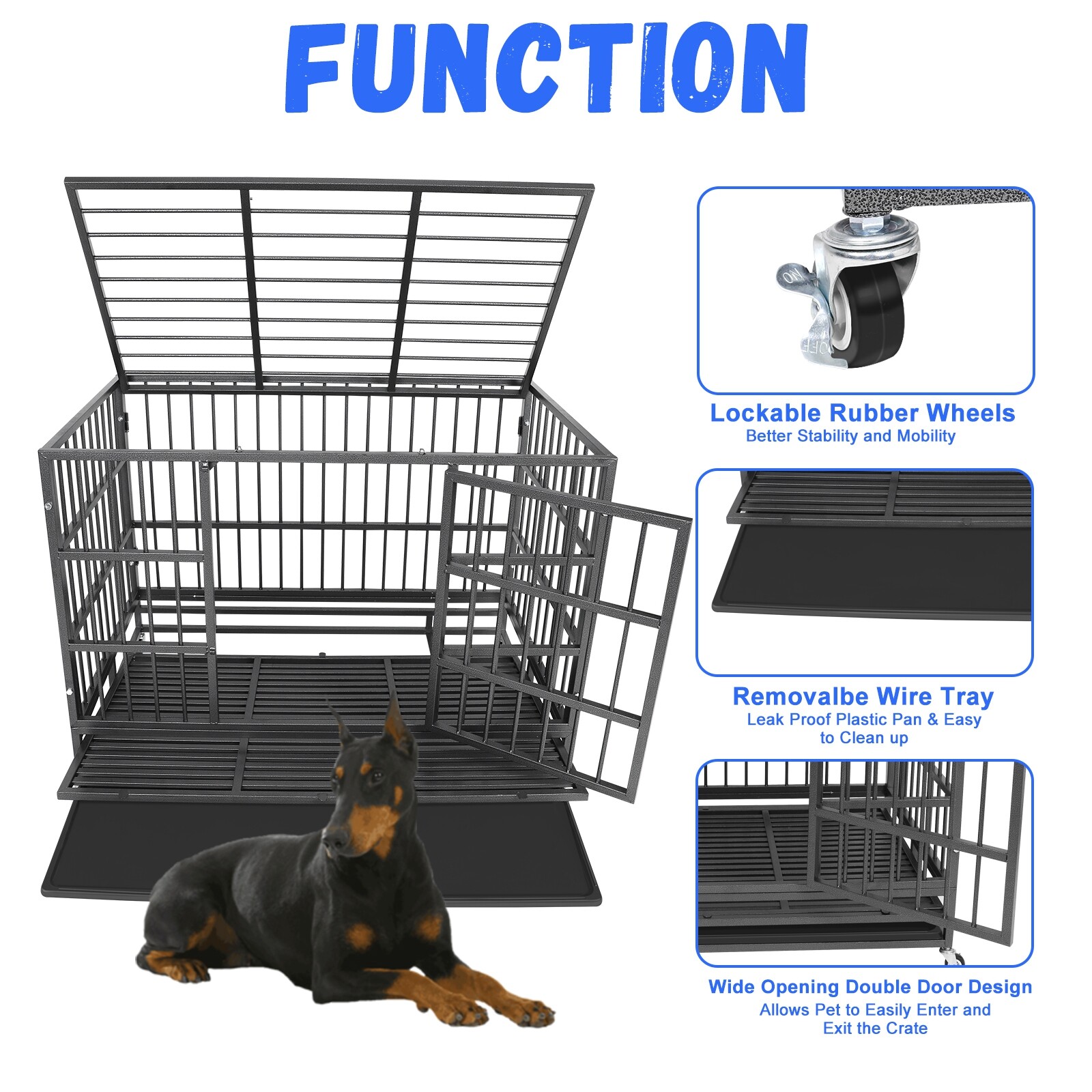 FUNCTION

ON
OFF

Lockable Rubber Wheels
Better Stability and Mobility

Removalbe Wire Tray
Leak Proof Plastic Pan & Easy to Clean up

Wide Opening Double Door Design
Allows Pet to Easily Enter and Exit the Crate