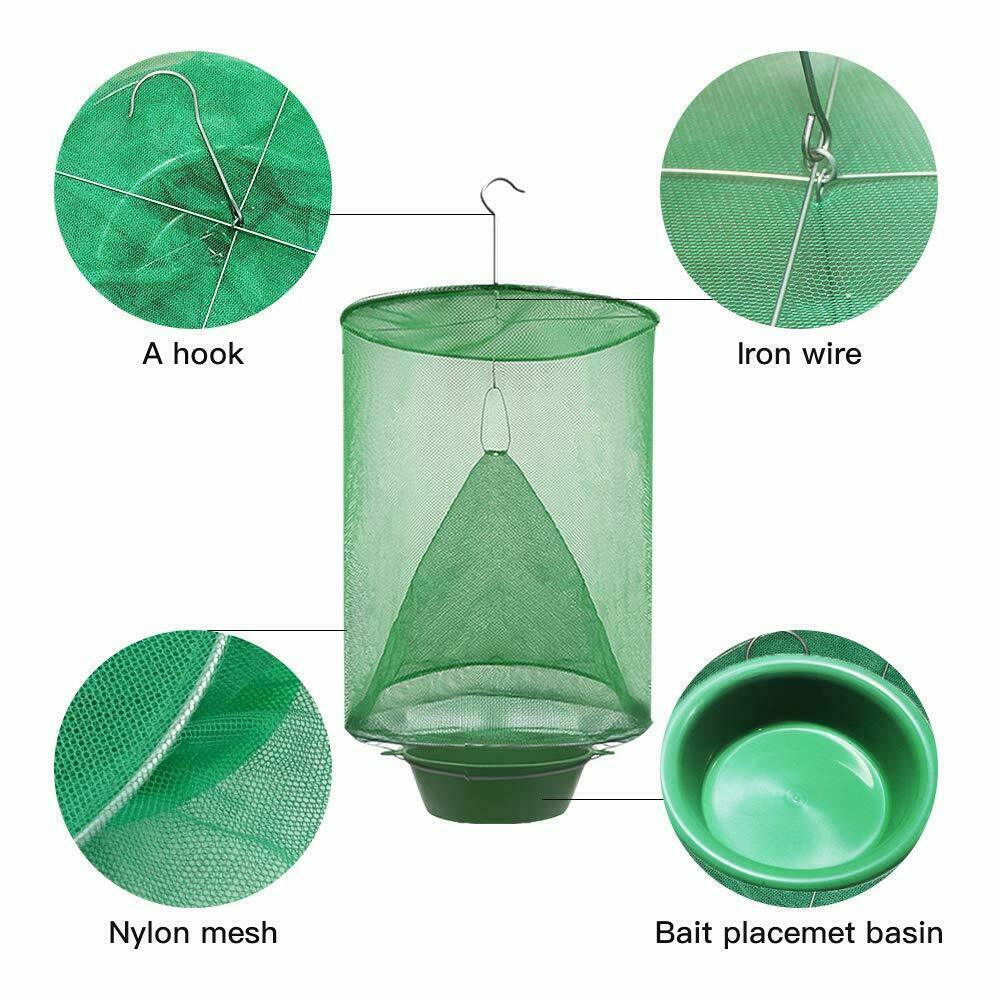 A hook

Iron wire

Nylon mesh

Bait placemet basin