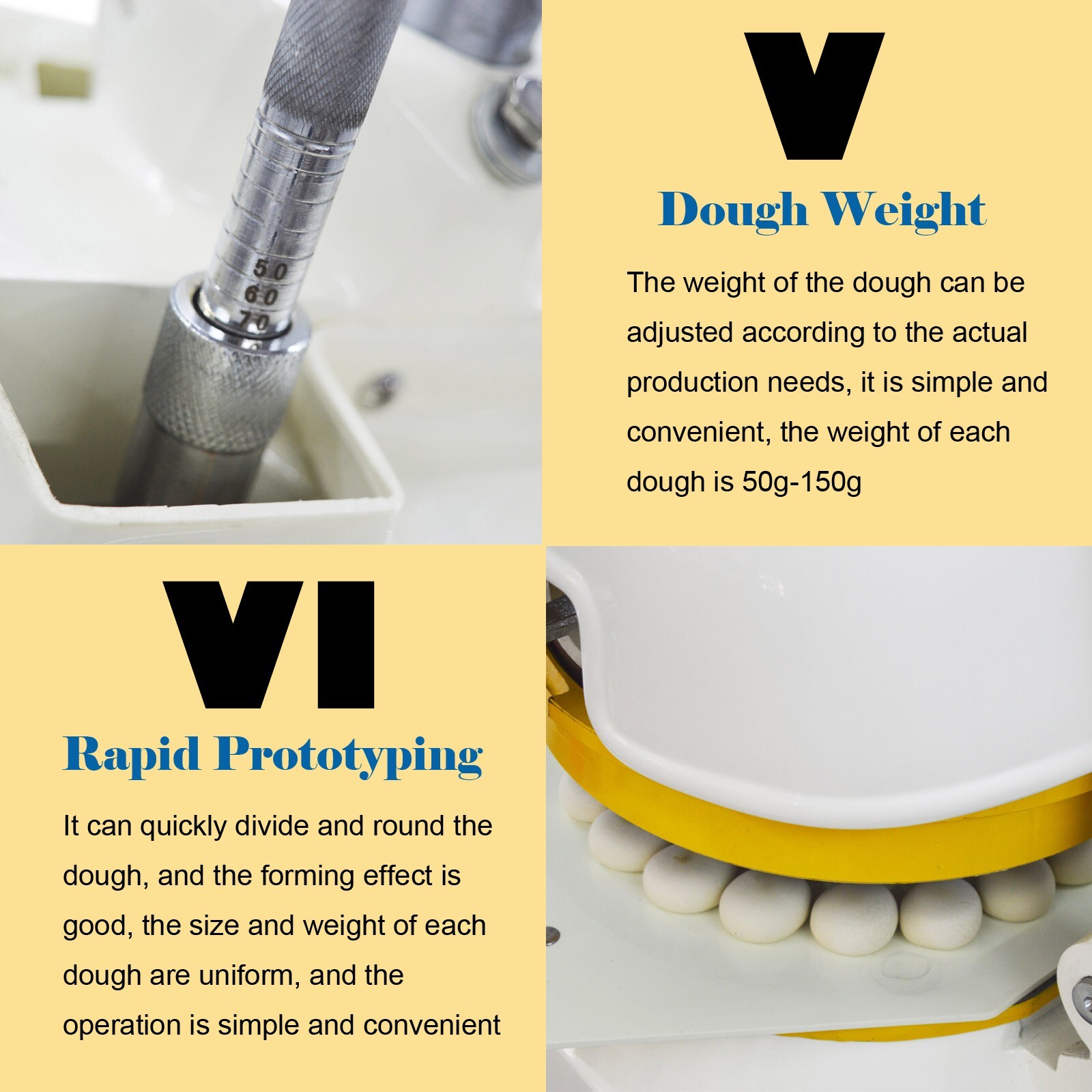 50
60
70

V

Dough Weight

The weight of the dough can be adjusted according to the actual production needs, it is simple and convenient, the weight of each dough is 50g-150g

VI

Rapid Prototyping

It can quickly divide and round the dough, and the forming effect is good, the size and weight of each dough are uniform, and the operation is simple and convenient