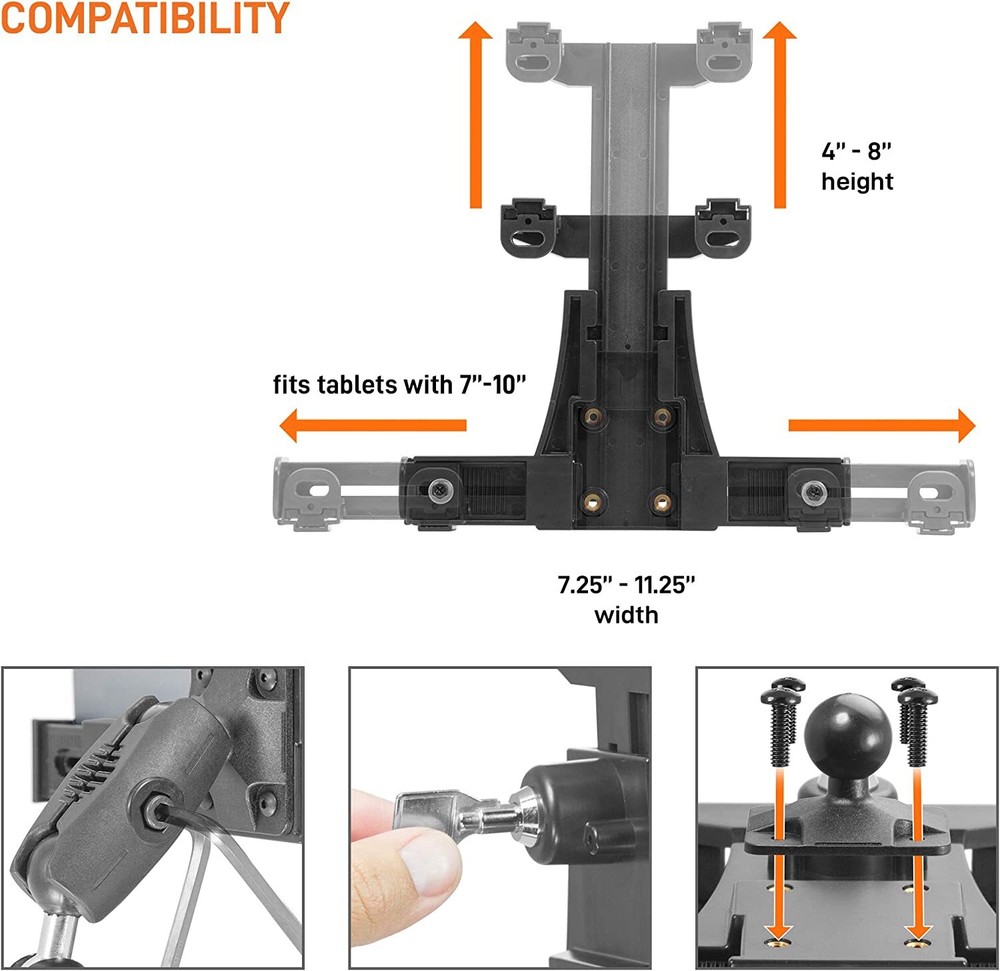 COMPATIBILITY

4" - 8" height

fits tablets with 7"-10"

7.25" - 11.25" width