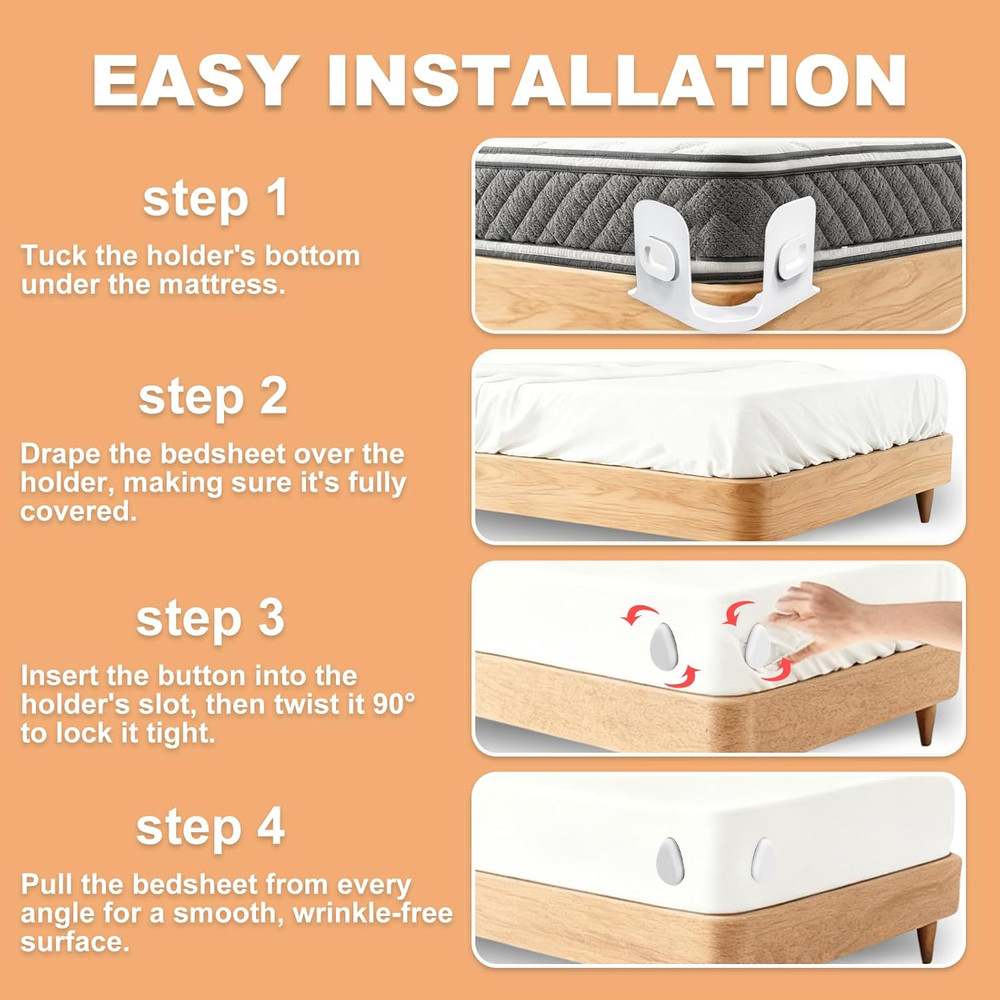 EASY INSTALLATION

step 1

Tuck the holder's bottom under the mattress.

step 2

Drape the bedsheet over the holder, making sure it's fully covered.

step 3

Insert the button into the holder's slot, then twist it 90° to lock it tight.

step 4

Pull the bedsheet from every angle for a smooth, wrinkle-free surface.