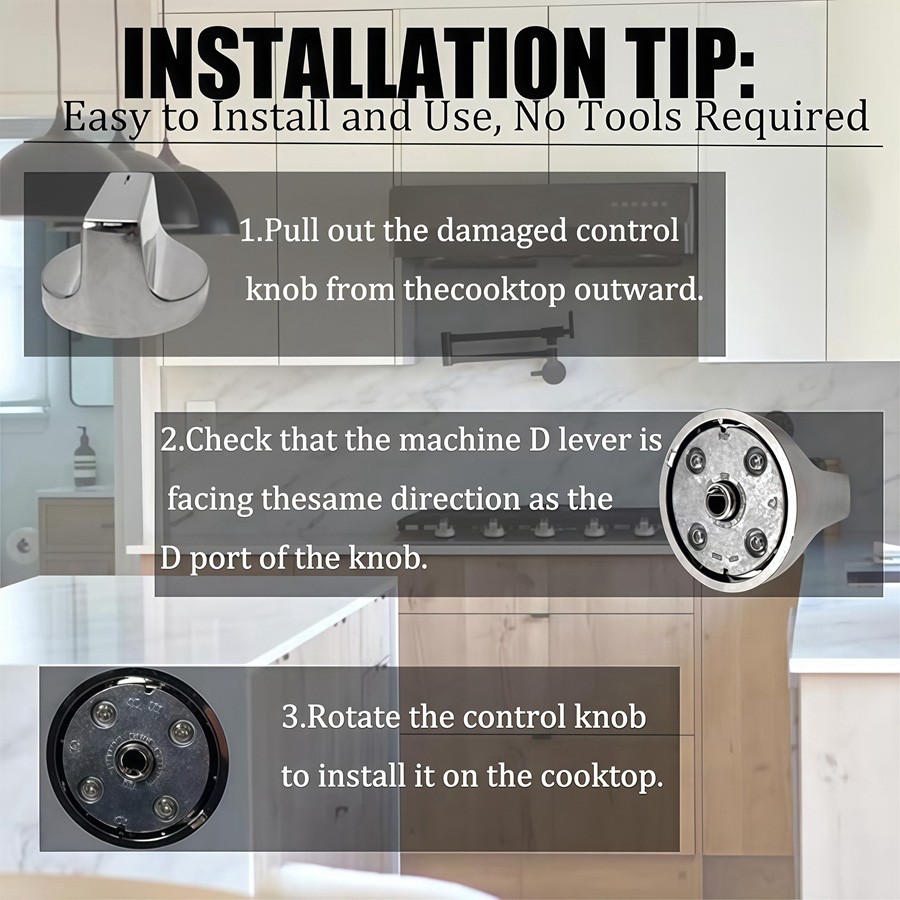 INSTALLATION TIP:

Easy to Install and Use, No Tools Required

1.Pull out the damaged control knob from thecooktop outward.

2.Check that the machine D lever is facing thesame direction as the D port of the knob.

3.Rotate the control knob to install it on the cooktop.