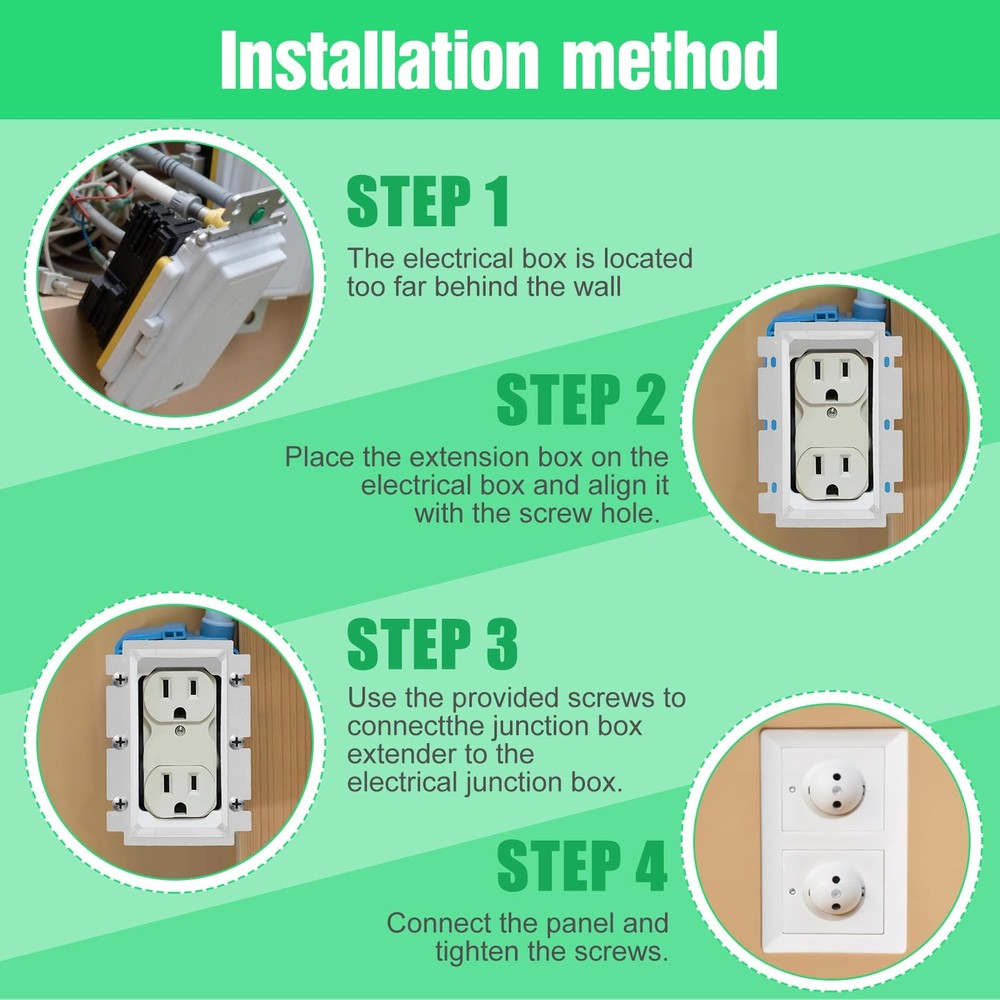 Installation method

STEP 1

The electrical box is located too far behind the wall

STEP 2

Place the extension box on the electrical box and align it with the screw hole.

STEP 3

Use the provided screws to connectthe junction box extender to the electrical junction box.

STEP 4

Connect the panel and tighten the screws.