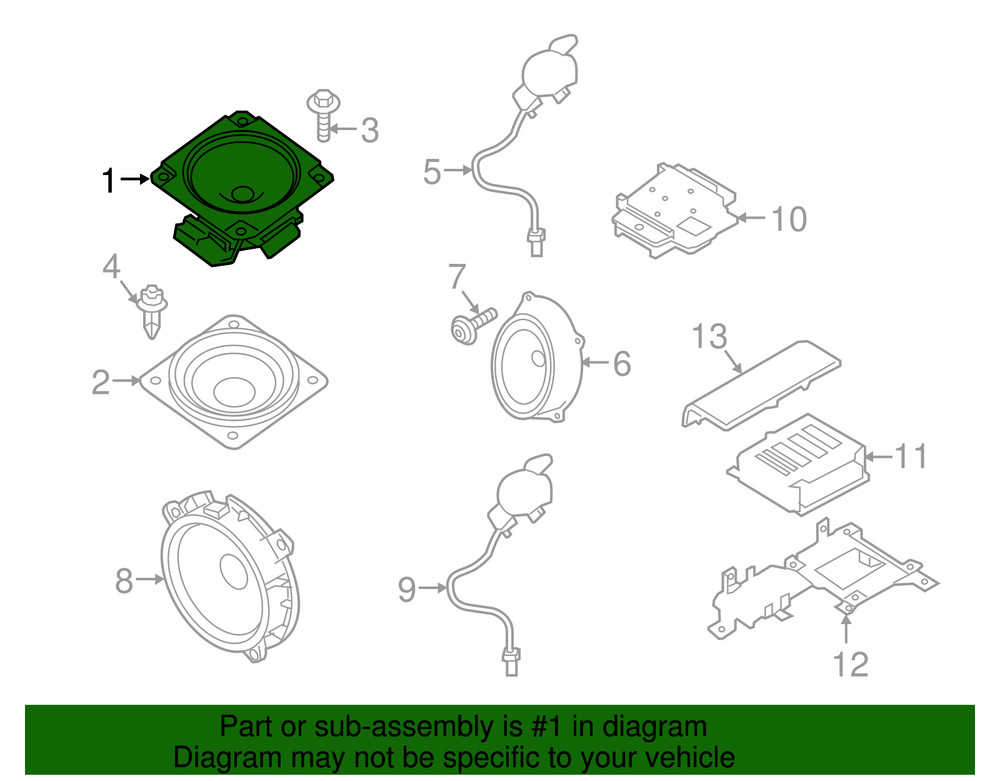 1
3
5
10
4
7
2
6
13
11
8
9
12

Part or sub-assembly is #1 in diagram
Diagram may not be specific to your vehicle