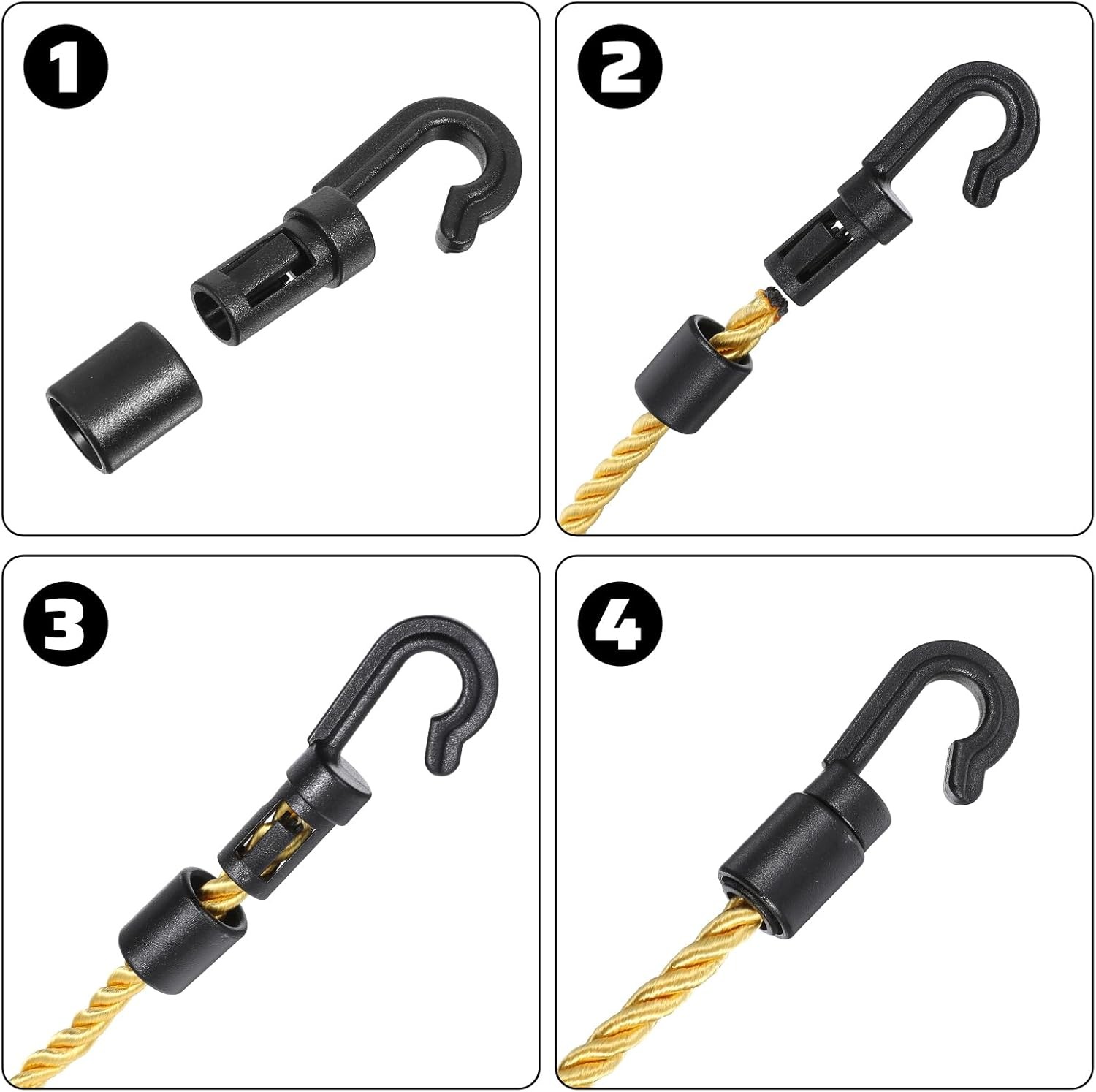 1

2

3

4