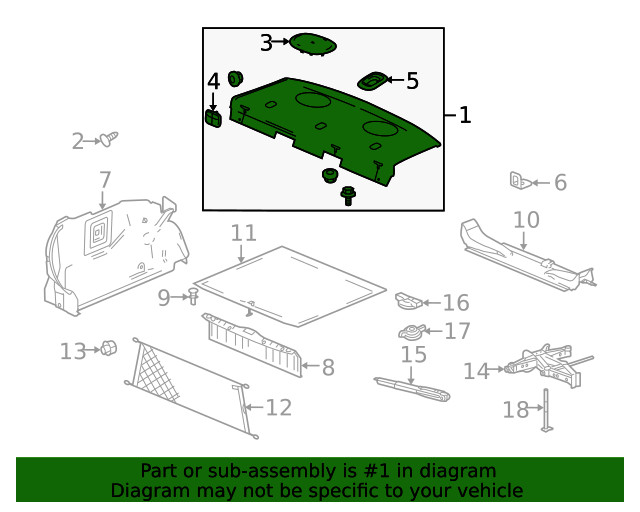 3
4
5
1
2
7
6
10
11
9
16
17
13
8
15
14
12
18

Part or sub-assembly is #1 in diagram
Diagram may not be specific to your vehicle