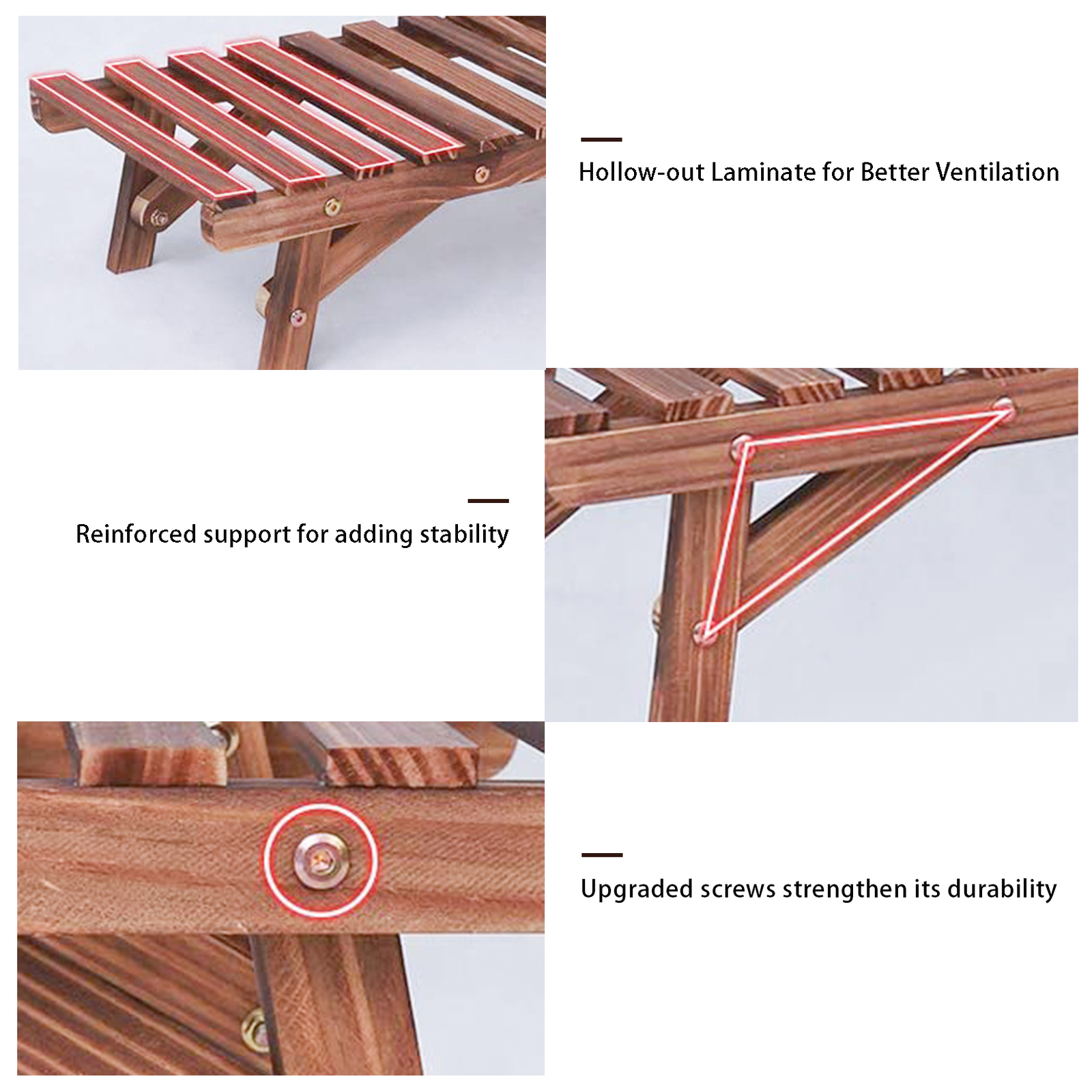 Hollow-out Laminate for Better Ventilation

Reinforced support for adding stability

Upgraded screws strengthen its durability