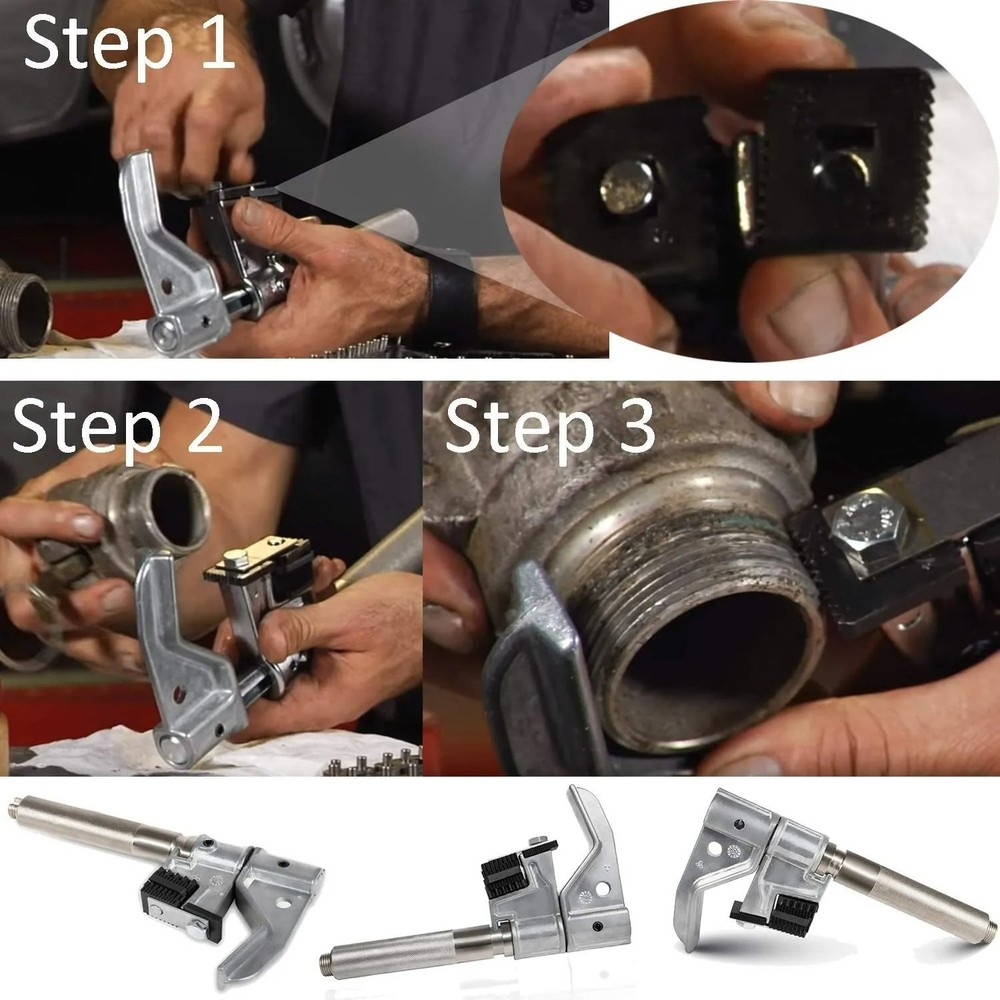 Step 1

Step 2

Step 3