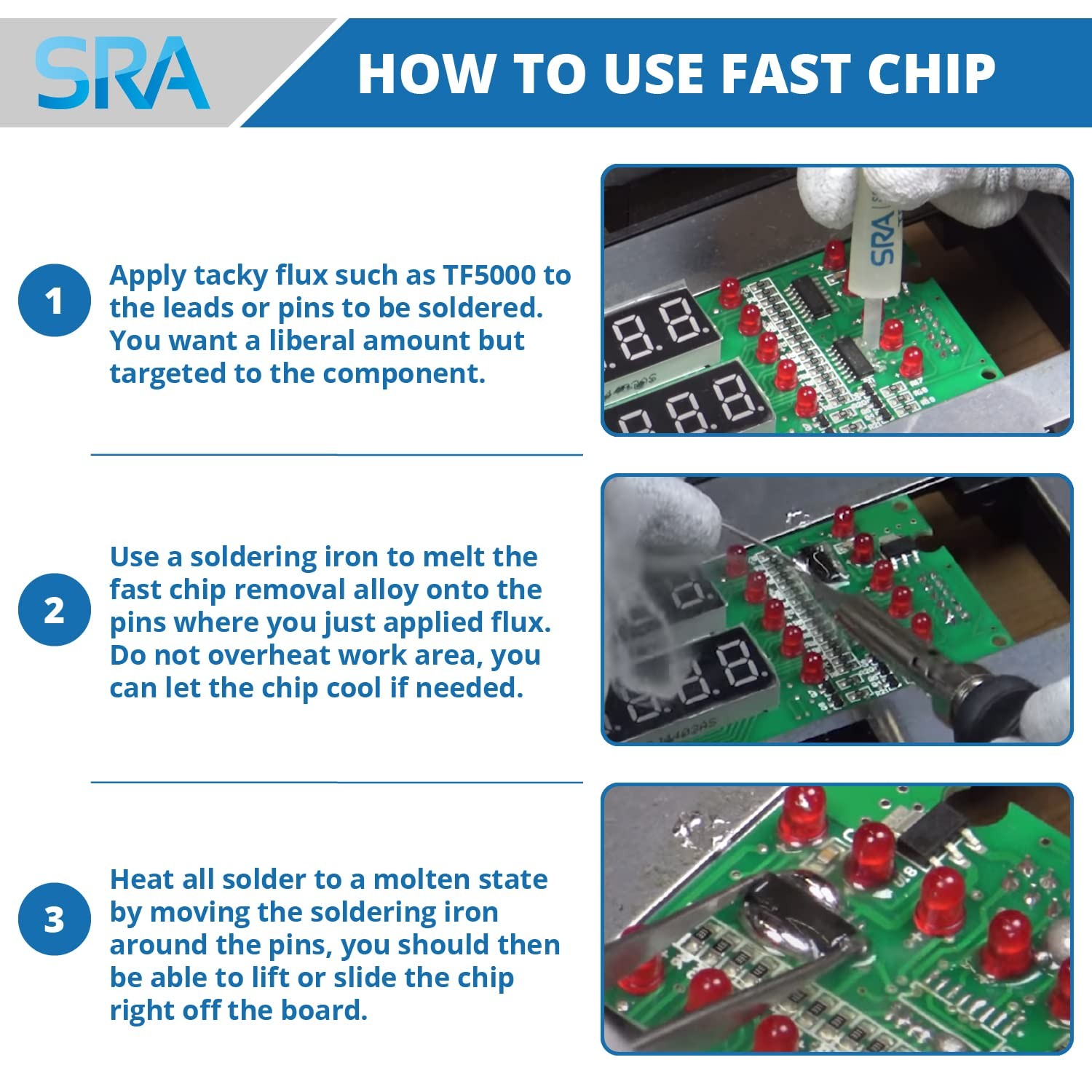 SRA

HOW TO USE FAST CHIP

1

Apply tacky flux such as TF5000 to the leads or pins to be soldered. You want a liberal amount but targeted to the component.

SRA

2

Use a soldering iron to melt the fast chip removal alloy onto the pins where you just applied flux. Do not overheat work area, you can let the chip cool if needed.

3

Heat all solder to a molten state by moving the soldering iron around the pins, you should then be able to lift or slide the chip right off the board.